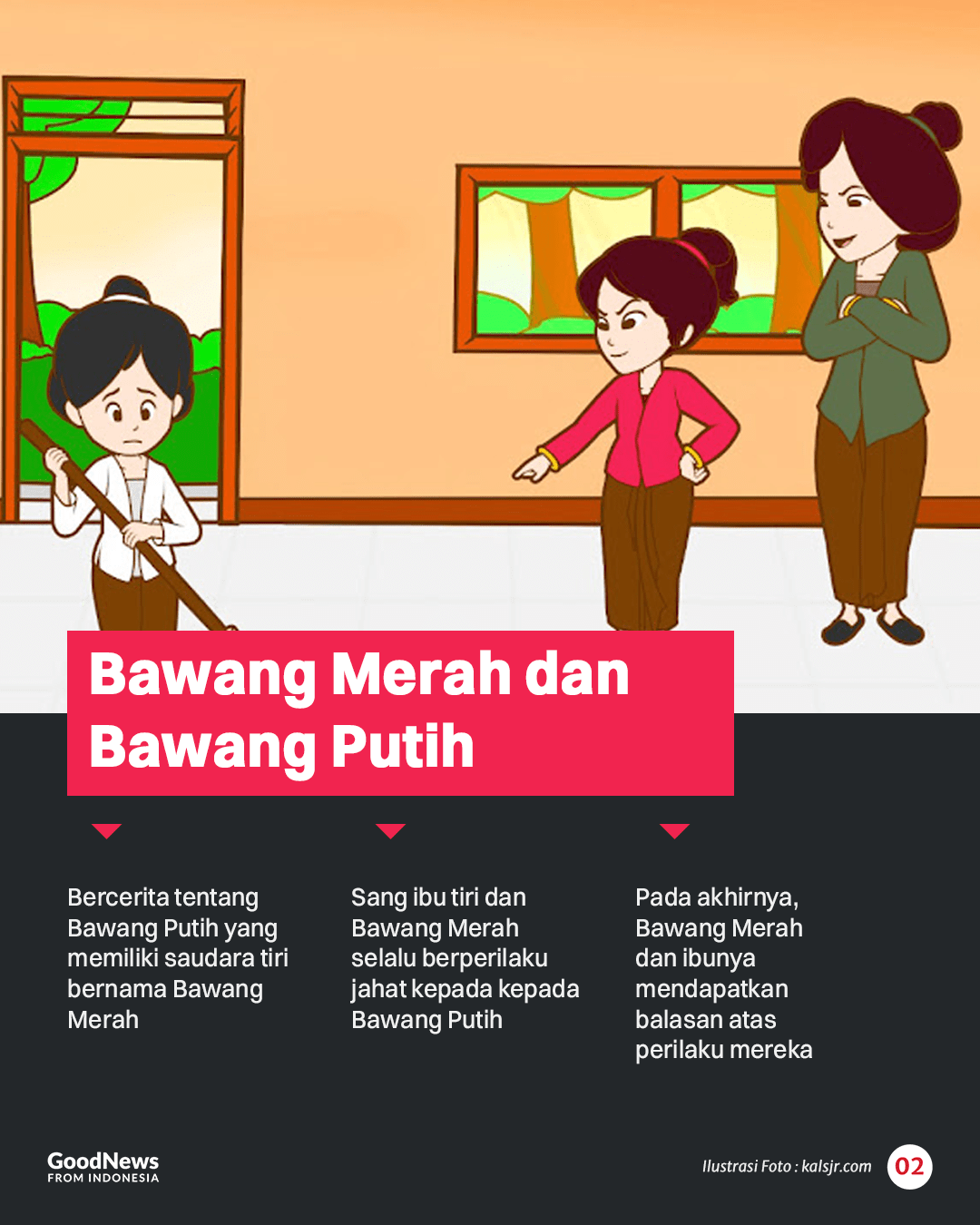 Bawang Merah dan Bawang Putih

Bercerita tentang Bawang Putih yang memiliki saudara tiri bernama Bawang Merah

Sang ibu tiri dan Bawang Merah selalu berperilaku jahat kepada kepada Bawang Putih

Pada akhirnya, Bawang Merah dan ibunya mendapatkan balasan atas perilaku mereka

GoodNews FROM INDONESIA

Ilustrasi Foto : kalsjr.com

02