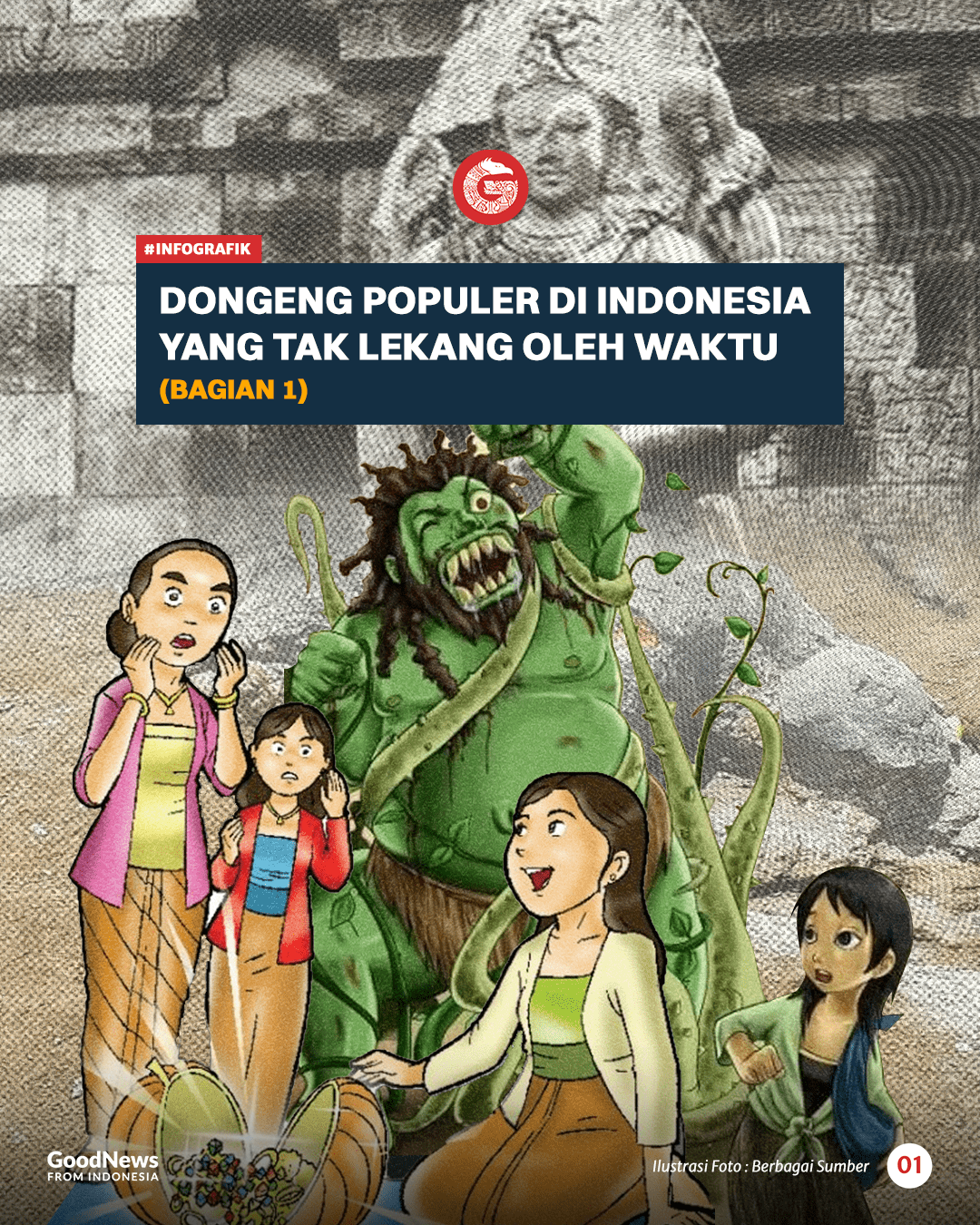 #INFOGRAFIK

DONGENG POPULER DI INDONESIA YANG TAK LEKANG OLEH WAKTU

(BAGIAN 1)

GoodNews FROM INDONESIA

Ilustrasi Foto : Berbagai Sumber

01