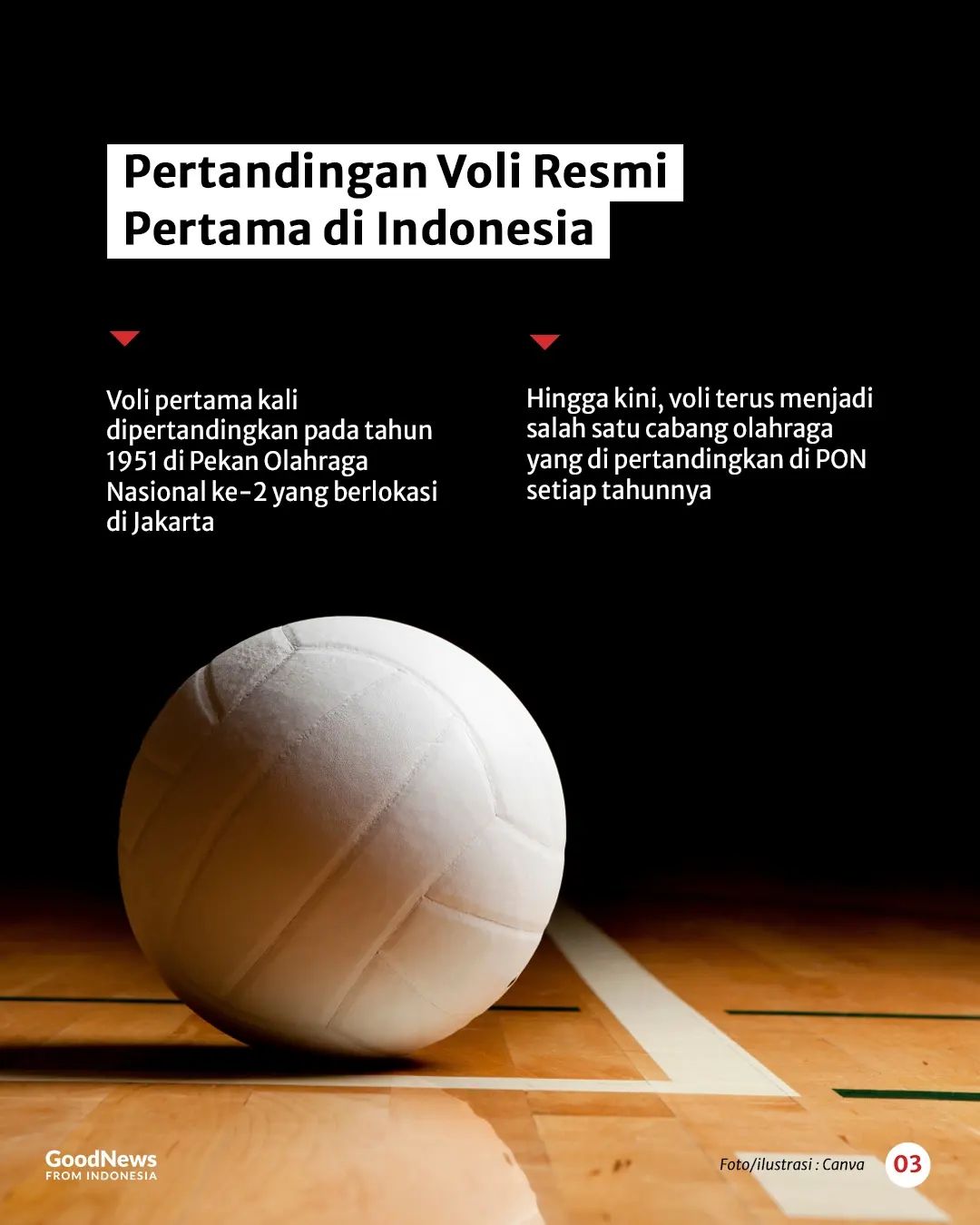 Pertandingan Voli Resmi Pertama di Indonesia

Voli pertama kali dipertandingkan pada tahun 1951 di Pekan Olahraga Nasional ke-2 yang berlokasi di Jakarta

Hingga kini, voli terus menjadi salah satu cabang olahraga yang di pertandingkan di PON setiap tahunnya

GoodNews FROM INDONESIA

Foto/ilustrasi : Canva

03