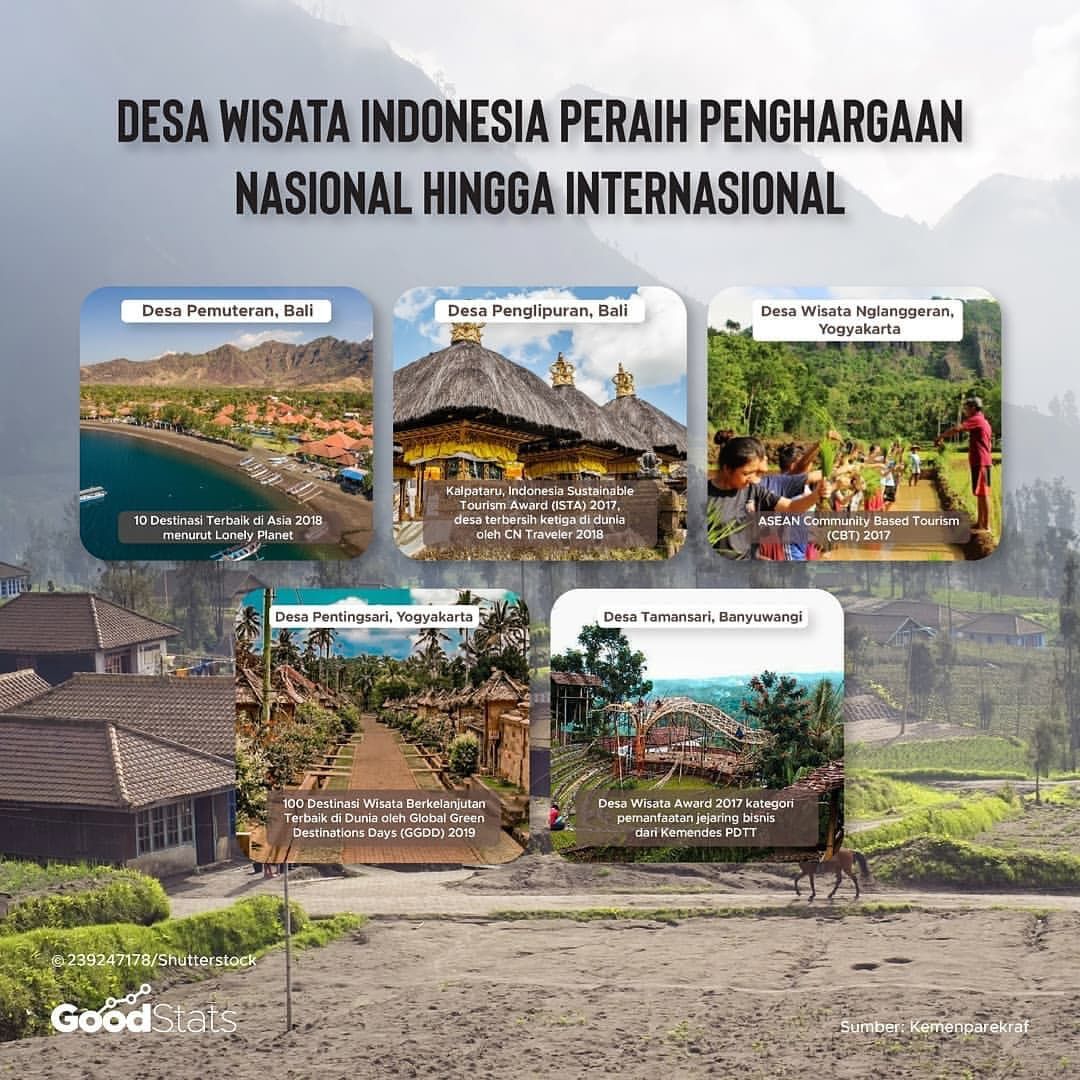 DESA WISATA INDONESIA PERAIH PENGHARGAAN NASIONAL HINGGA INTERNASIONAL

Desa Pemuteran, Bali

10 Destinasi Terbaik di Asia 2018 menurut Lonely Planet

Desa Penglipuran, Bali

Kalpataru, Indonesia Sustainable Tourism Award (ISTA) 2017, desa terbersih ketiga di dunia oleh CN Traveler 2018

Desa Wisata Nglanggeran, Yogyakarta

ASEAN Community Based Tourism (CBT) 2017

Desa Pentingsari, Yogyakarta

100 Destinasi Wisata Berkelanjutan Terbaik di Dunia oleh Global Green Destinations Days (GGDD) 2019

Desa Tamansari, Banyuwangi

Desa Wisata Award 2017 kategori pemanfaatan jejaring bisnis dari Kemendes PDTT

© 239247178/Shutterstock

GoodStats

Sumber: Kemenparekraf