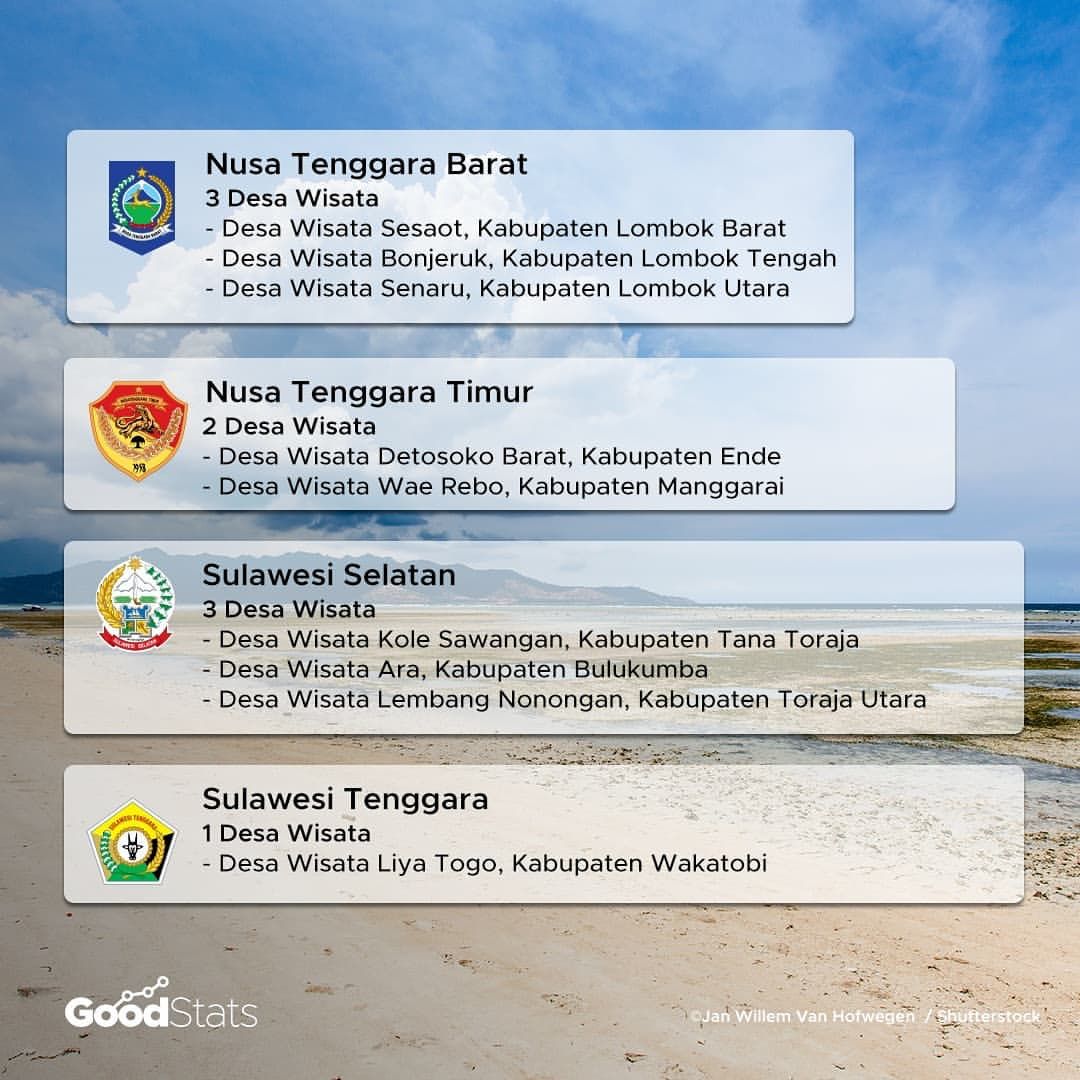 Nusa Tenggara Barat
3 Desa Wisata
- Desa Wisata Sesaot, Kabupaten Lombok Barat
- Desa Wisata Bonjeruk, Kabupaten Lombok Tengah
- Desa Wisata Senaru, Kabupaten Lombok Utara

Nusa Tenggara Timur
2 Desa Wisata
- Desa Wisata Detosoko Barat, Kabupaten Ende
- Desa Wisata Wae Rebo, Kabupaten Manggarai

Sulawesi Selatan
3 Desa Wisata
- Desa Wisata Kole Sawangan, Kabupaten Tana Toraja
- Desa Wisata Ara, Kabupaten Bulukumba
- Desa Wisata Lembang Nonongan, Kabupaten Toraja Utara

Sulawesi Tenggara
1 Desa Wisata
- Desa Wisata Liya Togo, Kabupaten Wakatobi

GoodStats

©Jan Willem Van Hofwegen / Shutterstock