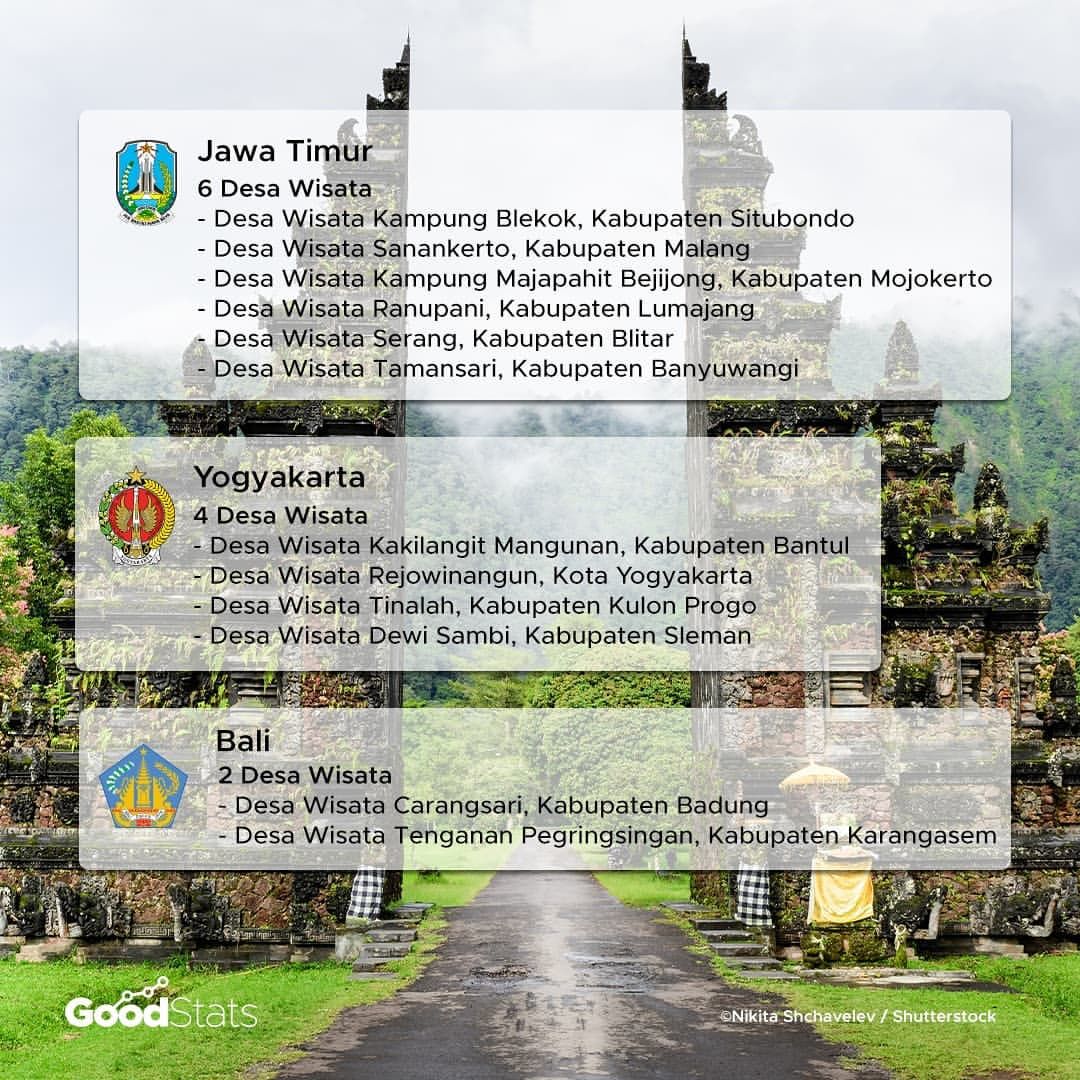 Jawa Timur
6 Desa Wisata
- Desa Wisata Kampung Blekok, Kabupaten Situbondo
- Desa Wisata Sanankerto, Kabupaten Malang
- Desa Wisata Kampung Majapahit Bejijong, Kabupaten Mojokerto
- Desa Wisata Ranupani, Kabupaten Lumajang
- Desa Wisata Serang, Kabupaten Blitar
- Desa Wisata Tamansari, Kabupaten Banyuwangi

Yogyakarta
4 Desa Wisata
- Desa Wisata Kakilangit Mangunan, Kabupaten Bantul
- Desa Wisata Rejowinangun, Kota Yogyakarta
- Desa Wisata Tinalah, Kabupaten Kulon Progo
- Desa Wisata Dewi Sambi, Kabupaten Sleman

Bali
2 Desa Wisata
- Desa Wisata Carangsari, Kabupaten Badung
- Desa Wisata Tenganan Pegringsingan, Kabupaten Karangasem

GoodStats

©Nikita Shchavelev / Shutterstock