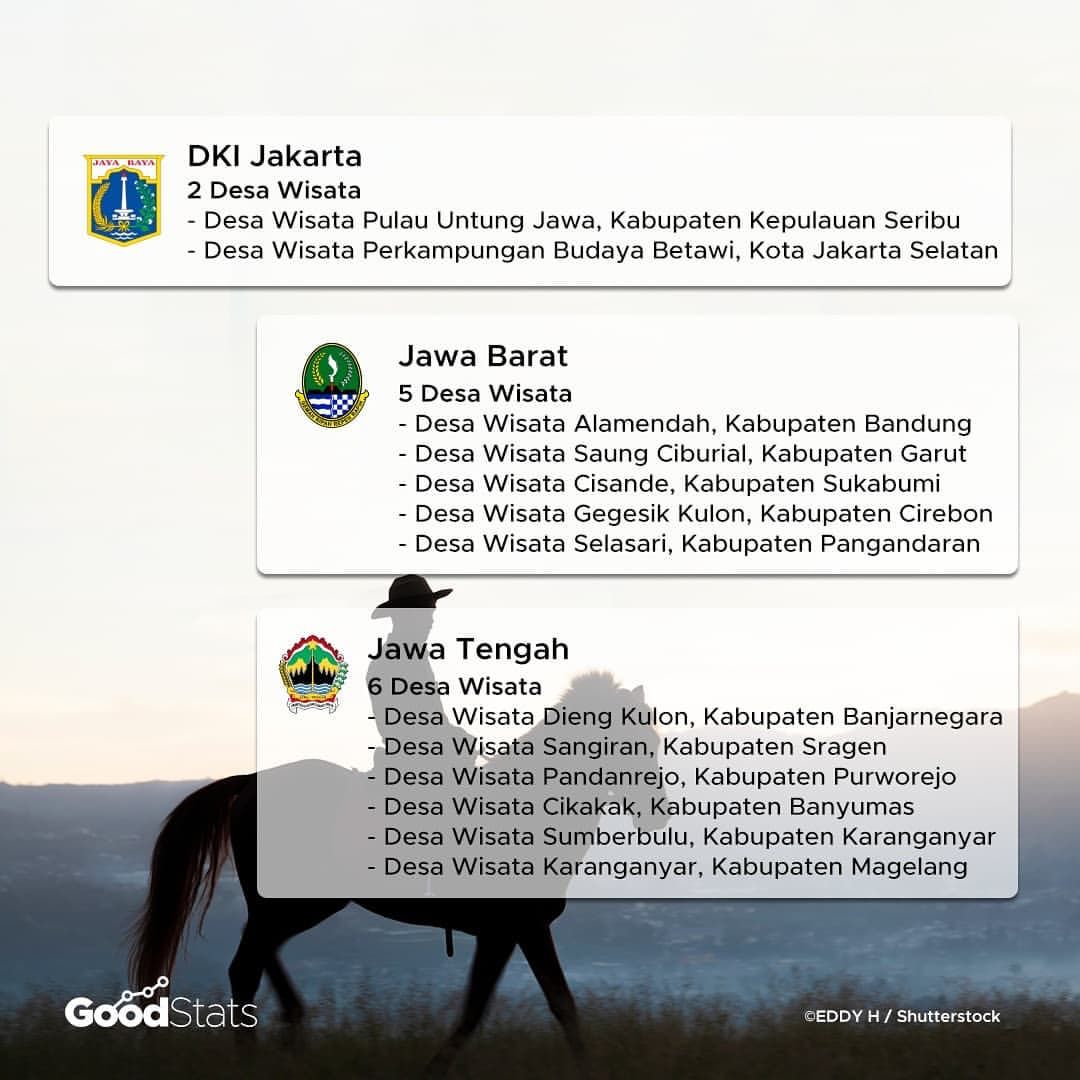 JAYA RAYA

DKI Jakarta
2 Desa Wisata
- Desa Wisata Pulau Untung Jawa, Kabupaten Kepulauan Seribu
- Desa Wisata Perkampungan Budaya Betawi, Kota Jakarta Selatan

Jawa Barat
5 Desa Wisata
- Desa Wisata Alamendah, Kabupaten Bandung
- Desa Wisata Saung Ciburial, Kabupaten Garut
- Desa Wisata Cisande, Kabupaten Sukabumi
- Desa Wisata Gegesik Kulon, Kabupaten Cirebon
- Desa Wisata Selasari, Kabupaten Pangandaran

Jawa Tengah
6 Desa Wisata
- Desa Wisata Dieng Kulon, Kabupaten Banjarnegara
- Desa Wisata Sangiran, Kabupaten Sragen
- Desa Wisata Pandanrejo, Kabupaten Purworejo
- Desa Wisata Cikakak, Kabupaten Banyumas
- Desa Wisata Sumberbulu, Kabupaten Karanganyar
- Desa Wisata Karanganyar, Kabupaten Magelang

GoodStats

©EDDY H / Shutterstock