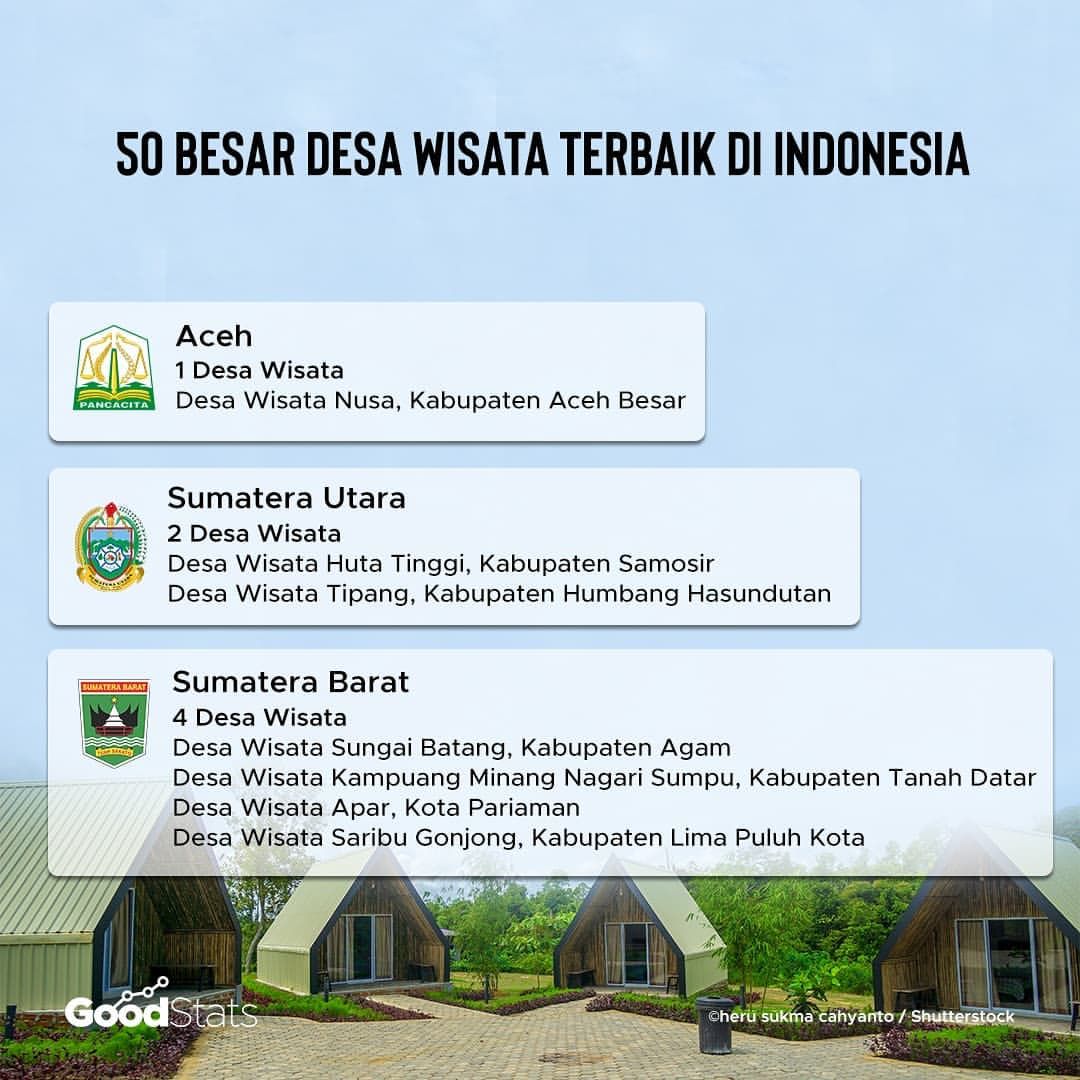 50 BESAR DESA WISATA TERBAIK DI INDONESIA

PANCACITA

Aceh
1 Desa Wisata
Desa Wisata Nusa, Kabupaten Aceh Besar

Sumatera Utara
2 Desa Wisata
Desa Wisata Huta Tinggi, Kabupaten Samosir
Desa Wisata Tipang, Kabupaten Humbang Hasundutan

SUMATERA BARAT

Sumatera Barat
4 Desa Wisata
Desa Wisata Sungai Batang, Kabupaten Agam
Desa Wisata Kampuang Minang Nagari Sumpu, Kabupaten Tanah Datar
Desa Wisata Apar, Kota Pariaman
Desa Wisata Saribu Gonjong, Kabupaten Lima Puluh Kota

GoodStats

©heru sukma cahyanto / Shutterstock