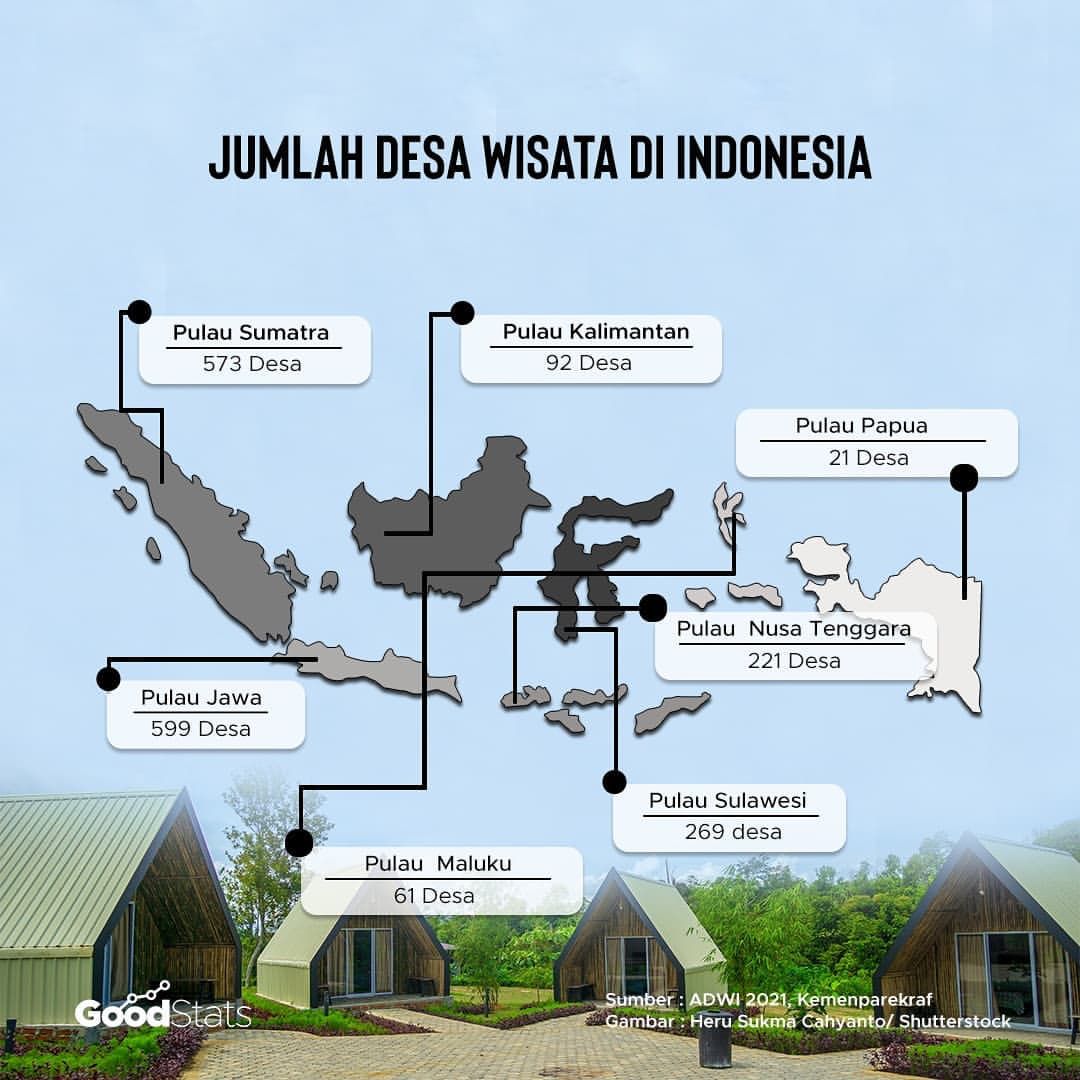 JUMLAH DESA WISATA DI INDONESIA

Pulau Sumatra
573 Desa

Pulau Kalimantan
92 Desa

Pulau Papua
21 Desa

Pulau Nusa Tenggara
221 Desa

Pulau Jawa
599 Desa

Pulau Sulawesi
269 desa

Pulau Maluku
61 Desa

GoodStats

Sumber : ADWI 2021, Kemenparekraf
Gambar : Heru Sukma Cahyanto/ Shutterstock