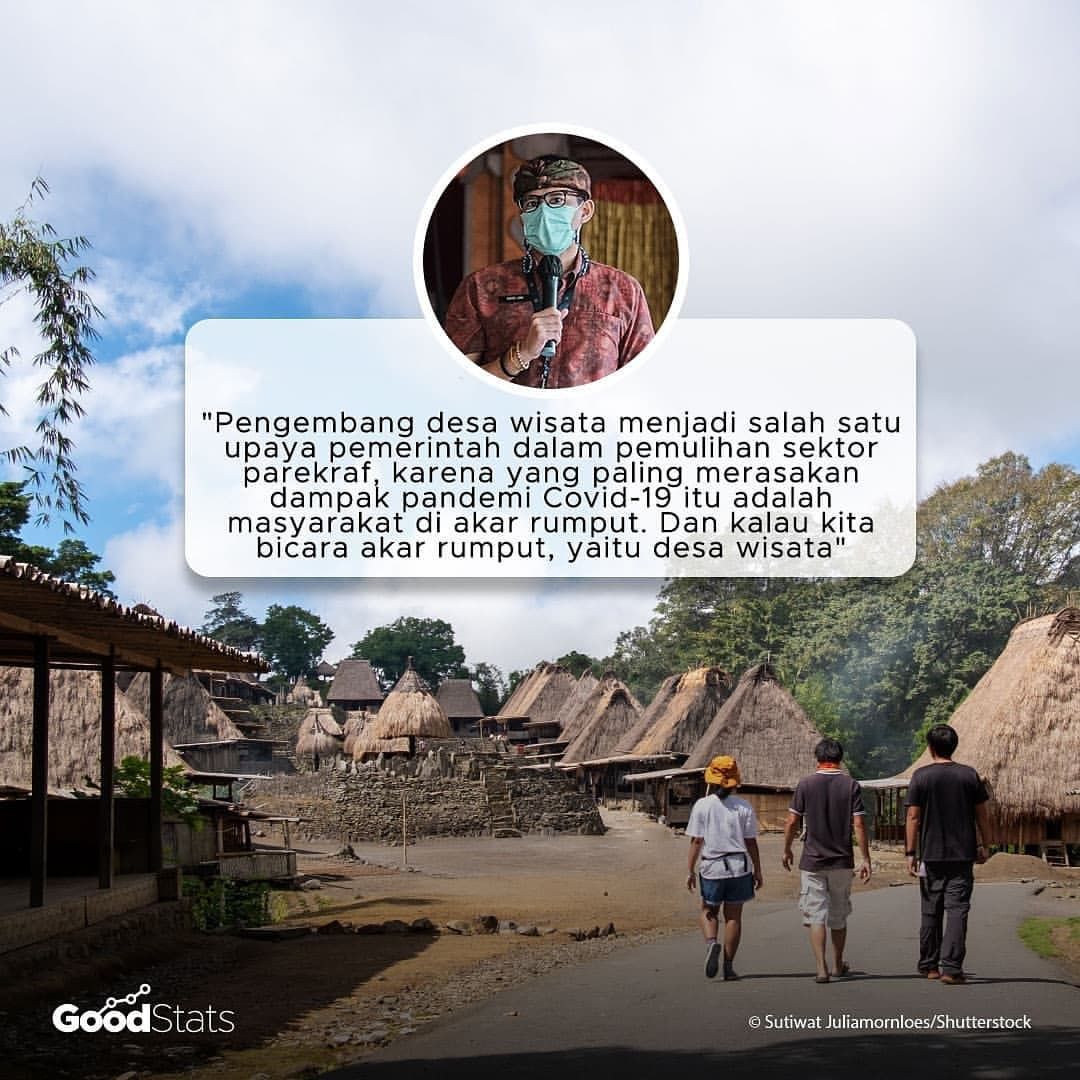 "Pengembang desa wisata menjadi salah satu upaya pemerintah dalam pemulihan sektor parekraf, karena yang paling merasakan dampak pandemi Covid-19 itu adalah masyarakat di akar rumput. Dan kalau kita bicara akar rumput, yaitu desa wisata"

GoodStats

© Sutiwat Juliamornloes/Shutterstock