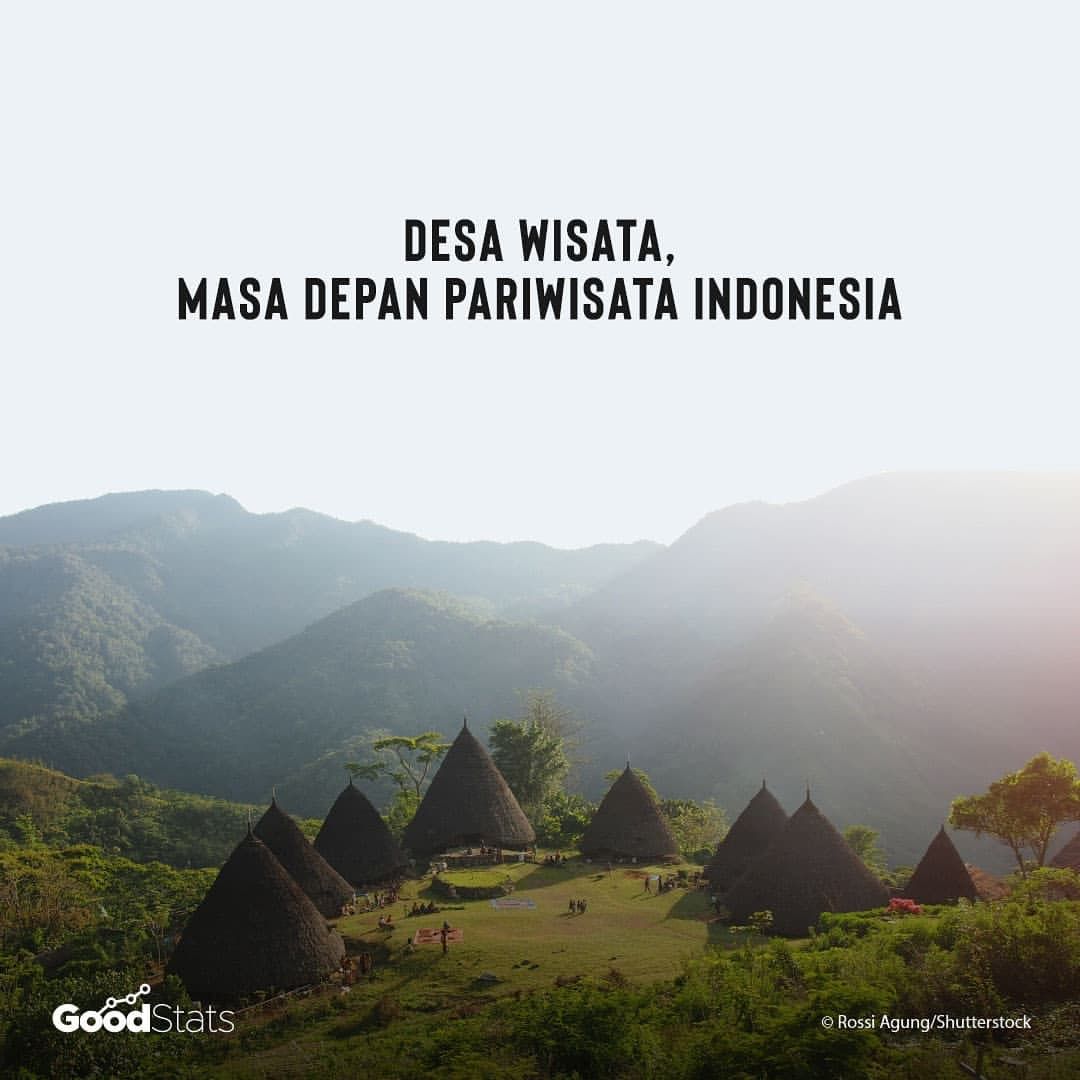 DESA WISATA,
MASA DEPAN PARIWISATA INDONESIA

GoodStats

© Rossi Agung/Shutterstock