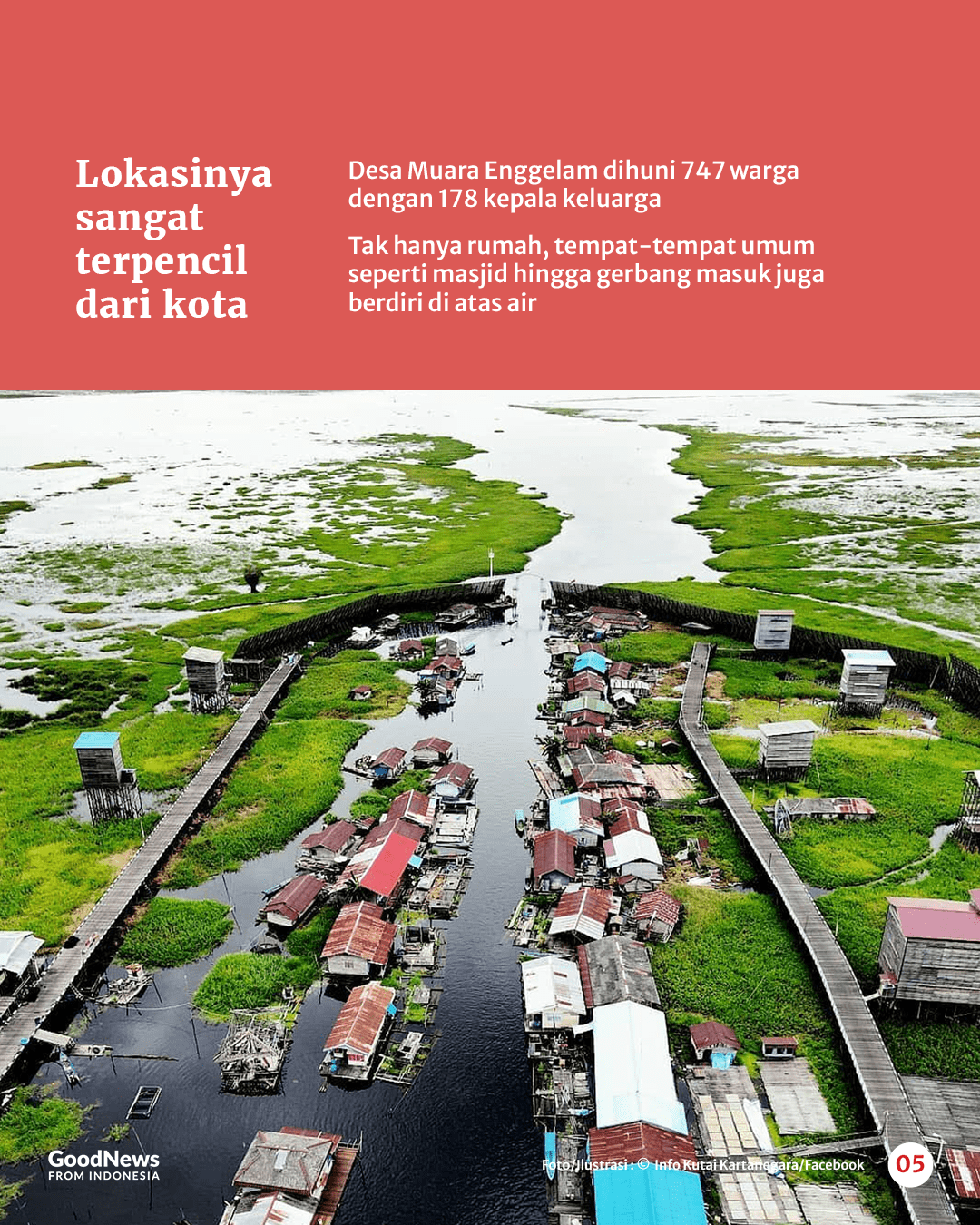 Lokasinya sangat terpencil dari kota

Desa Muara Enggelam dihuni 747 warga dengan 178 kepala keluarga

Tak hanya rumah, tempat-tempat umum seperti masjid hingga gerbang masuk juga berdiri di atas air

GoodNews FROM INDONESIA

Foto/Ilustrasi : © Info Kutai Kartanegara/Facebook

05