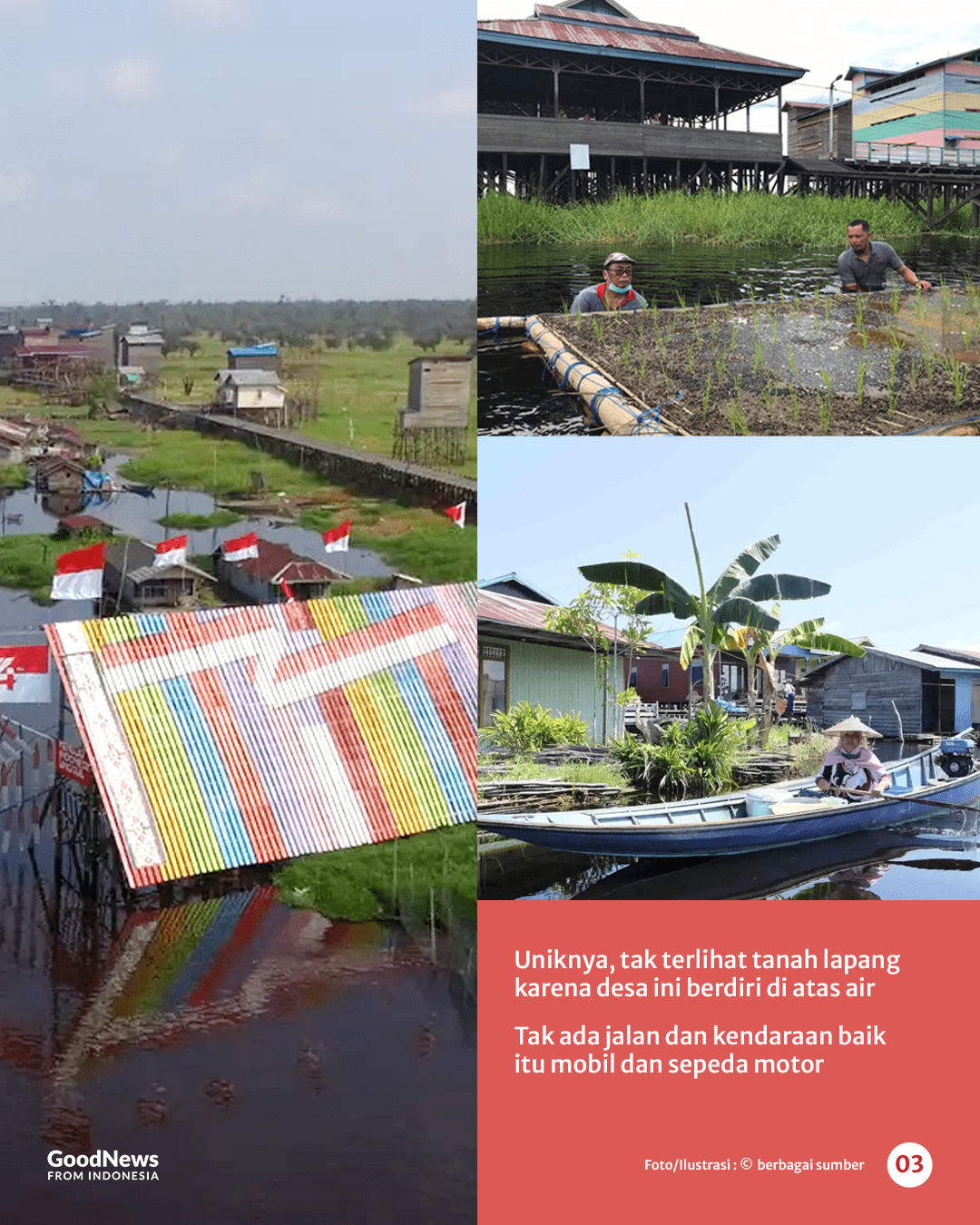 Uniknya, tak terlihat tanah lapang karena desa ini berdiri di atas air

Tak ada jalan dan kendaraan baik itu mobil dan sepeda motor

GoodNews FROM INDONESIA

Foto/Ilustrasi : © berbagai sumber

03