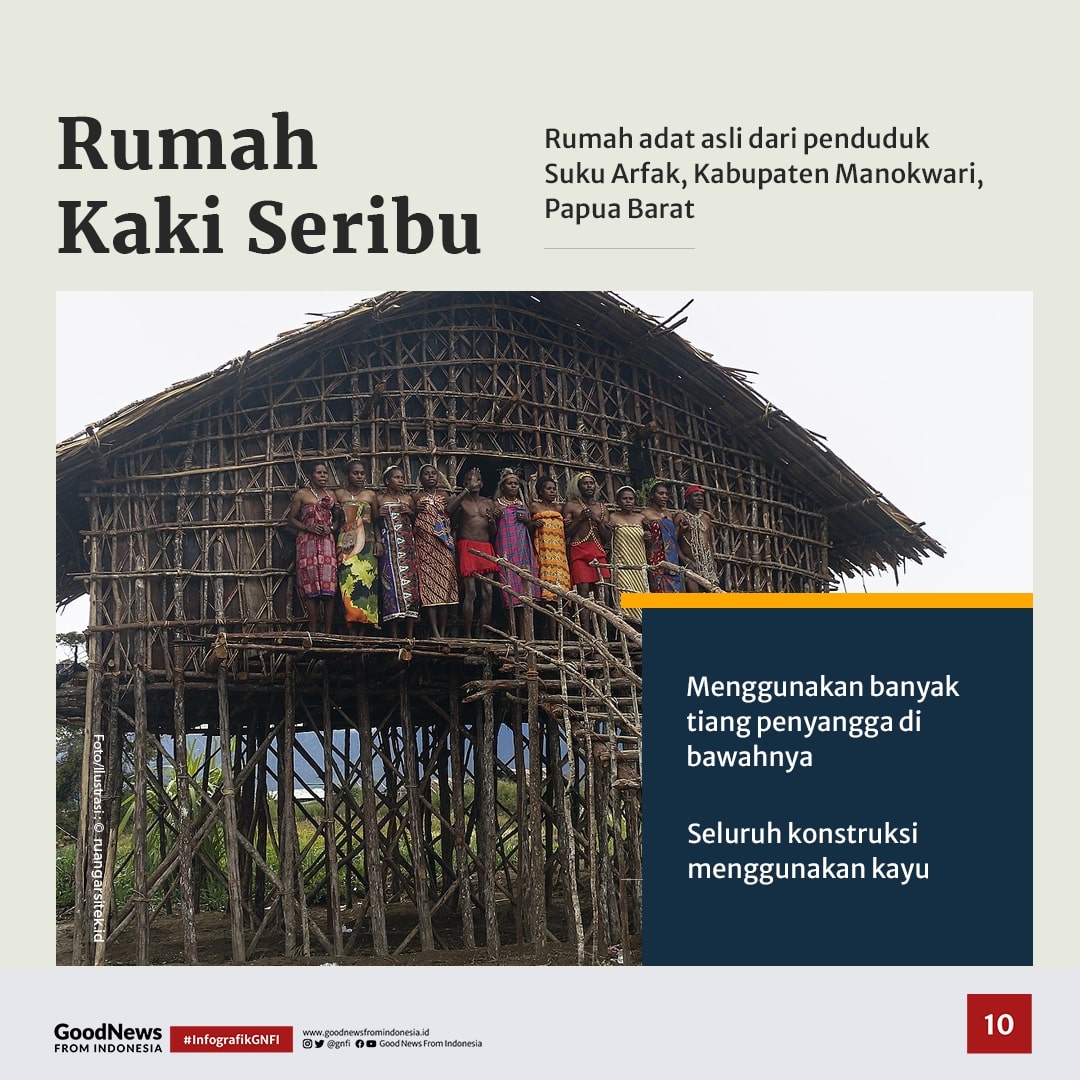 Rumah Kaki Seribu

Rumah adat asli dari penduduk Suku Arfak, Kabupaten Manokwari, Papua Barat

Foto/Ilustrasi : © ruangarsitek.id

Menggunakan banyak tiang penyangga di bawahnya

Seluruh konstruksi menggunakan kayu

GoodNews FROM INDONESIA

#InfografikGNFI

www.goodnewsfromindonesia.id
@gnfi Good News From Indonesia

10