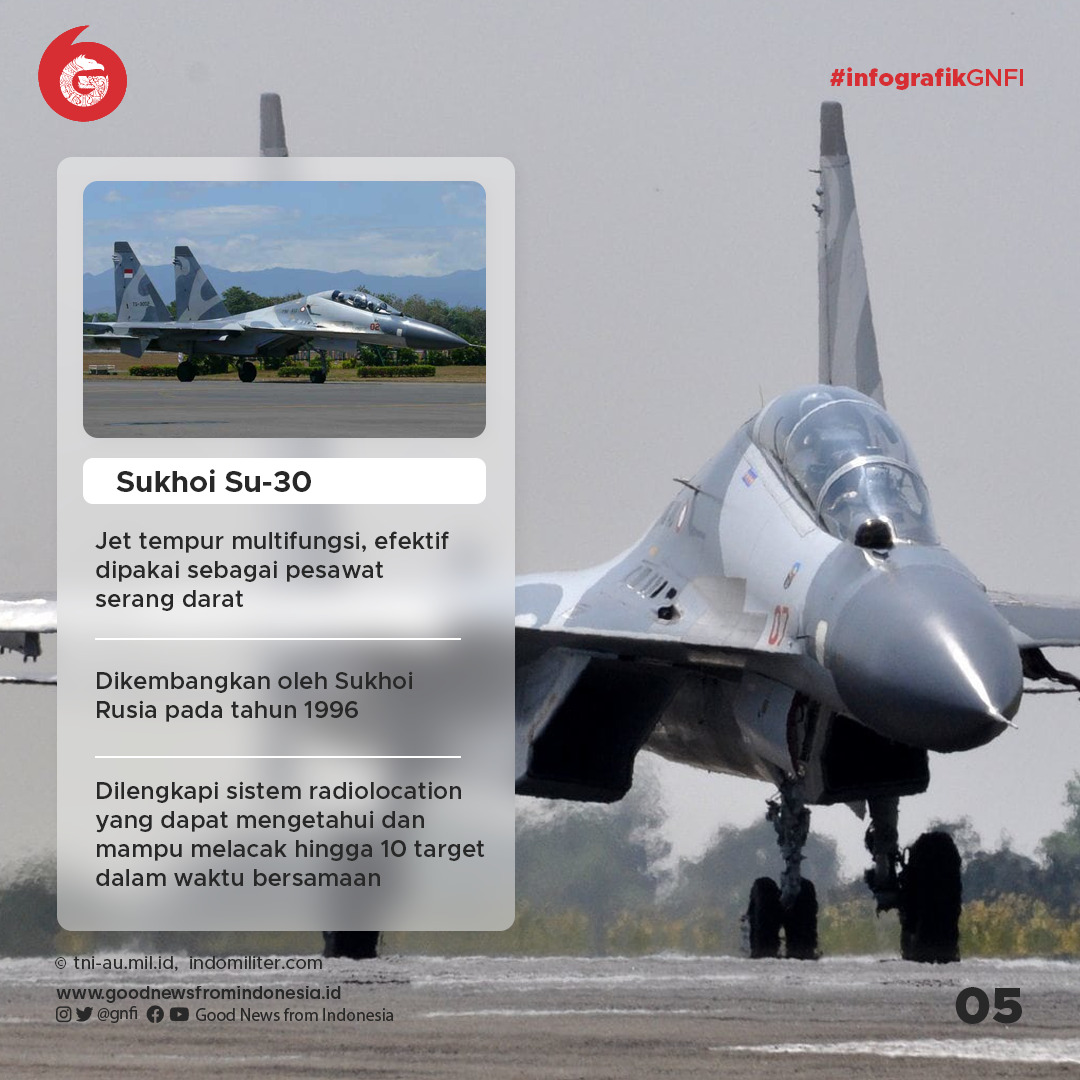 #infografikGNFI

Sukhoi Su-30

Jet tempur multifungsi, efektif dipakai sebagai pesawat serang darat

Dikembangkan oleh Sukhoi Rusia pada tahun 1996

Dilengkapi sistem radiolocation yang dapat mengetahui dan mampu melacak hingga 10 target dalam waktu bersamaan

© tni-au.mil.id, indomiliter.com

www.goodnewsfromindonesia.id

@gnfi Good News from Indonesia

05