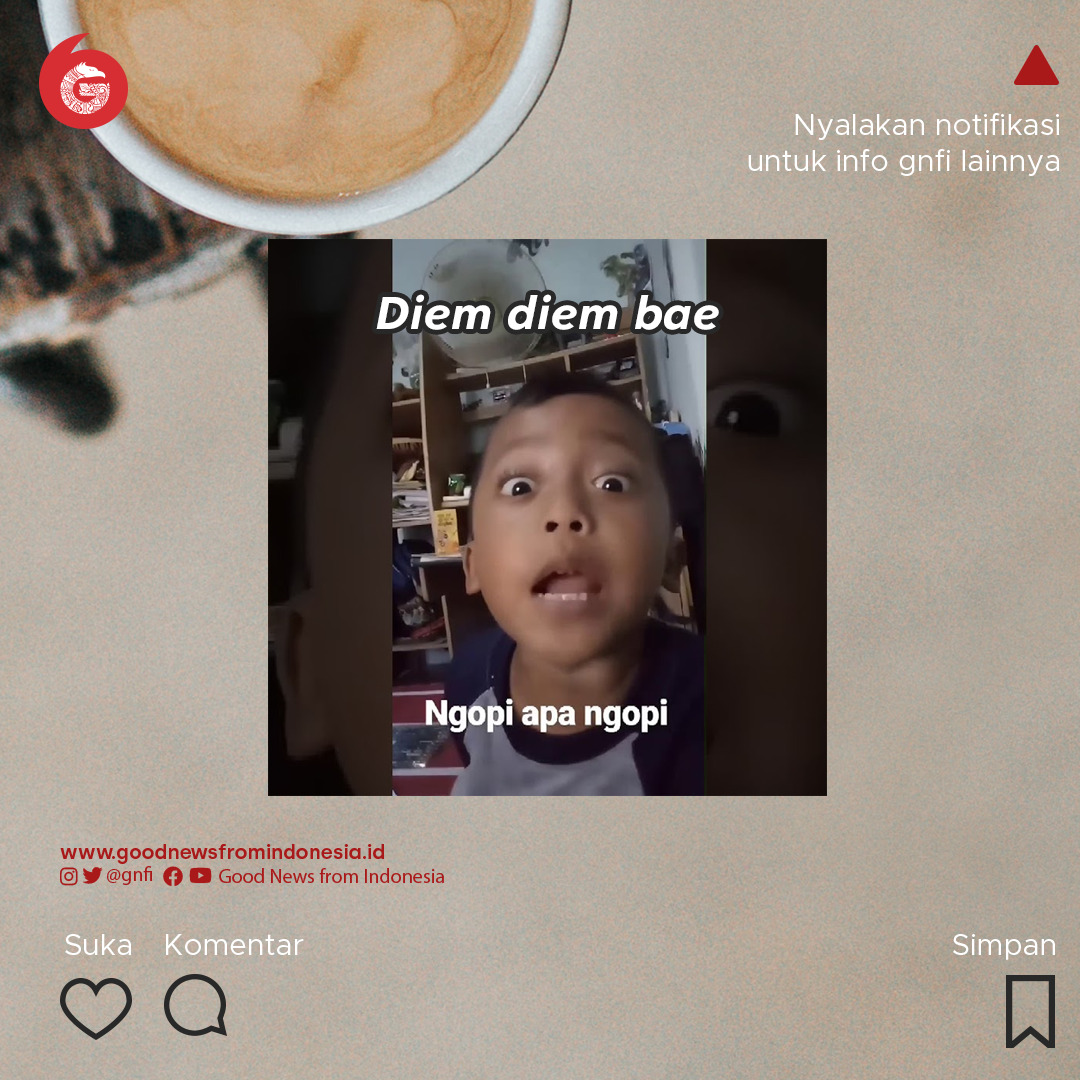 Nyalakan notifikasi untuk info gnfi lainnya

Diem diem bae

Ngopi apa ngopi

www.goodnewsfromindonesia.id
@gnfi Good News from Indonesia

Suka Komentar Simpan