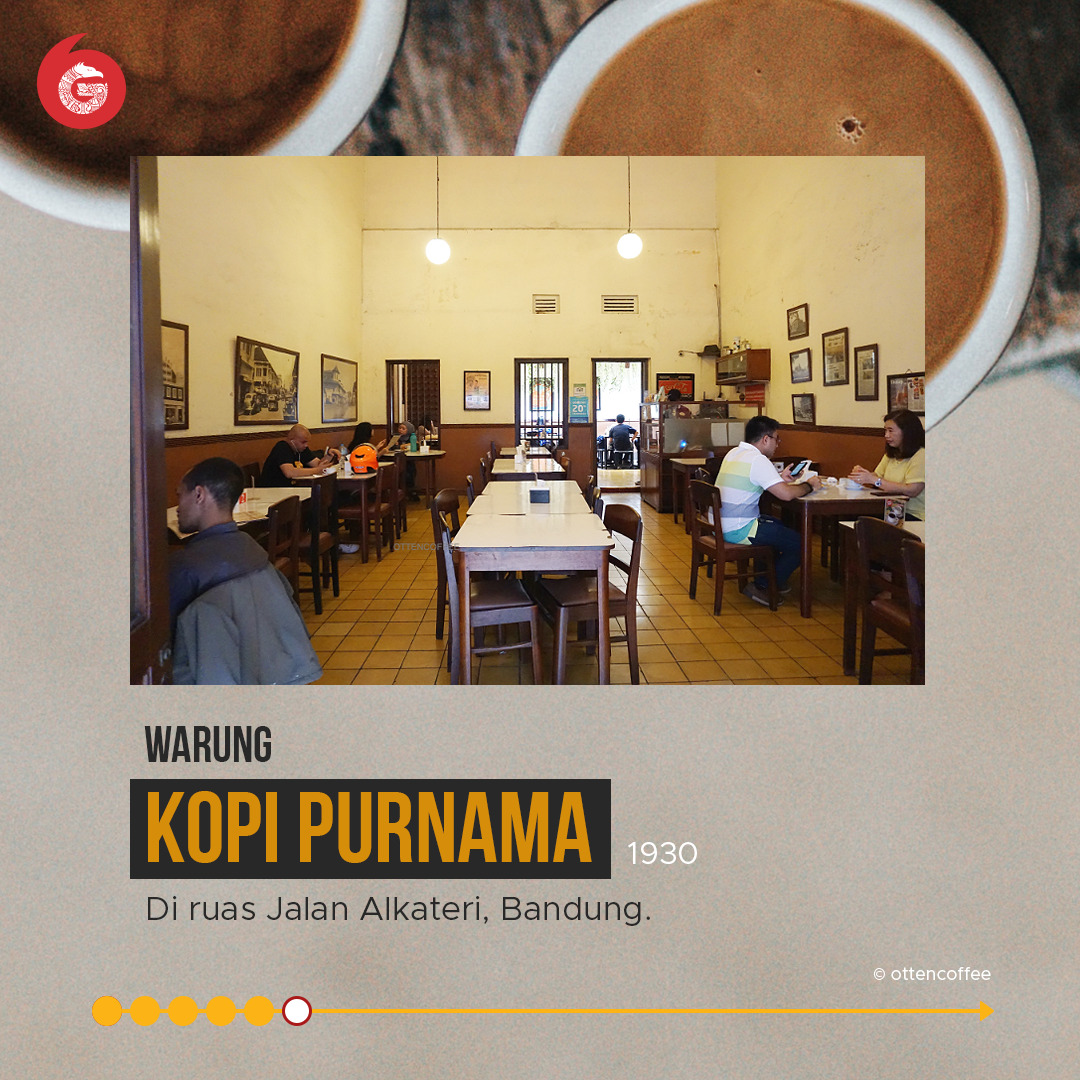 WARUNG

KOPI PURNAMA 1930

Di ruas Jalan Alkateri, Bandung.

© ottencoffee