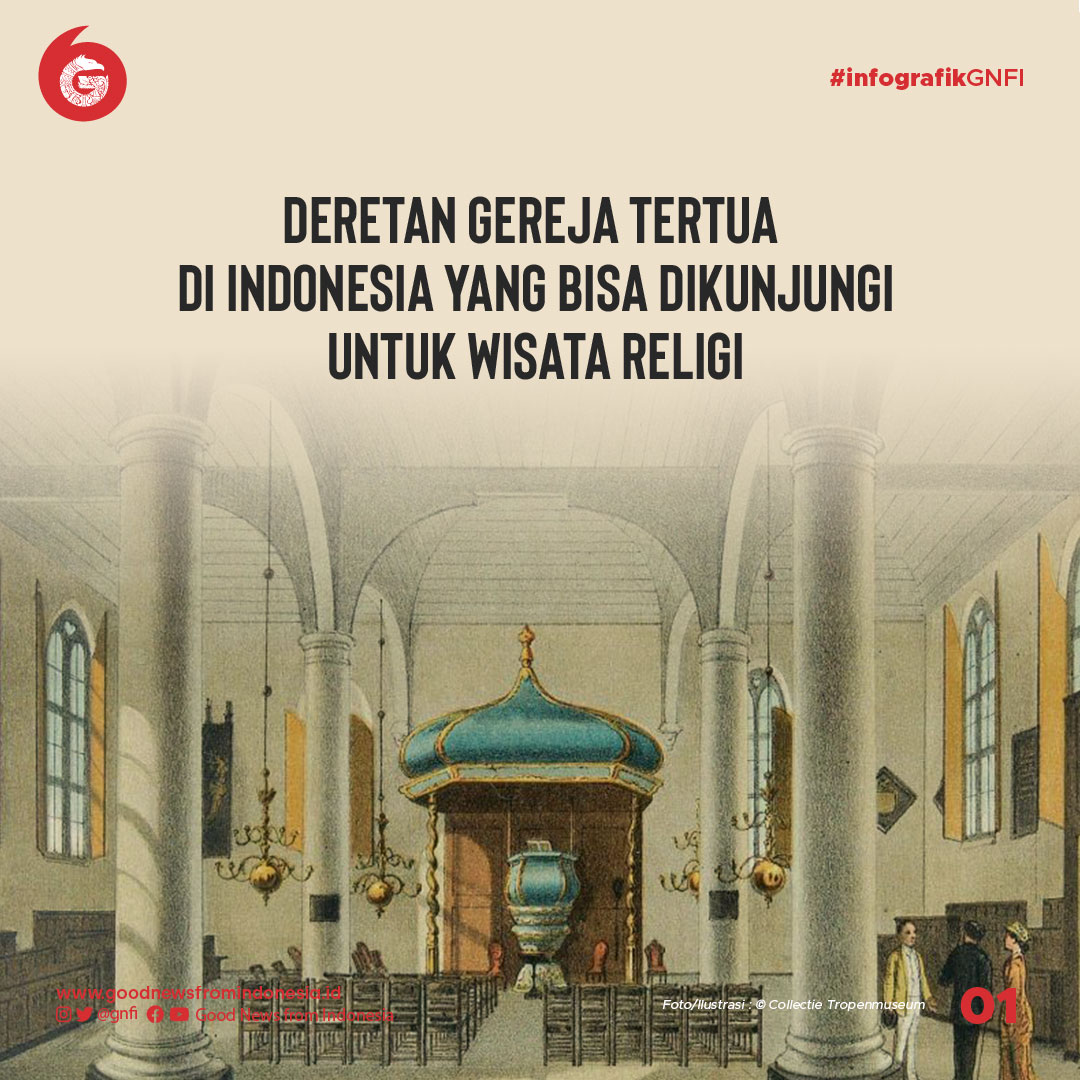 #infografikGNFI

DERETAN GEREJA TERTUA DI INDONESIA YANG BISA DIKUNJUNGI UNTUK WISATA RELIGI

www.goodnewsfromindonesia.id
@gnfi Good News from Indonesia

Foto/Ilustrasi : © Collectie Tropenmuseum

01