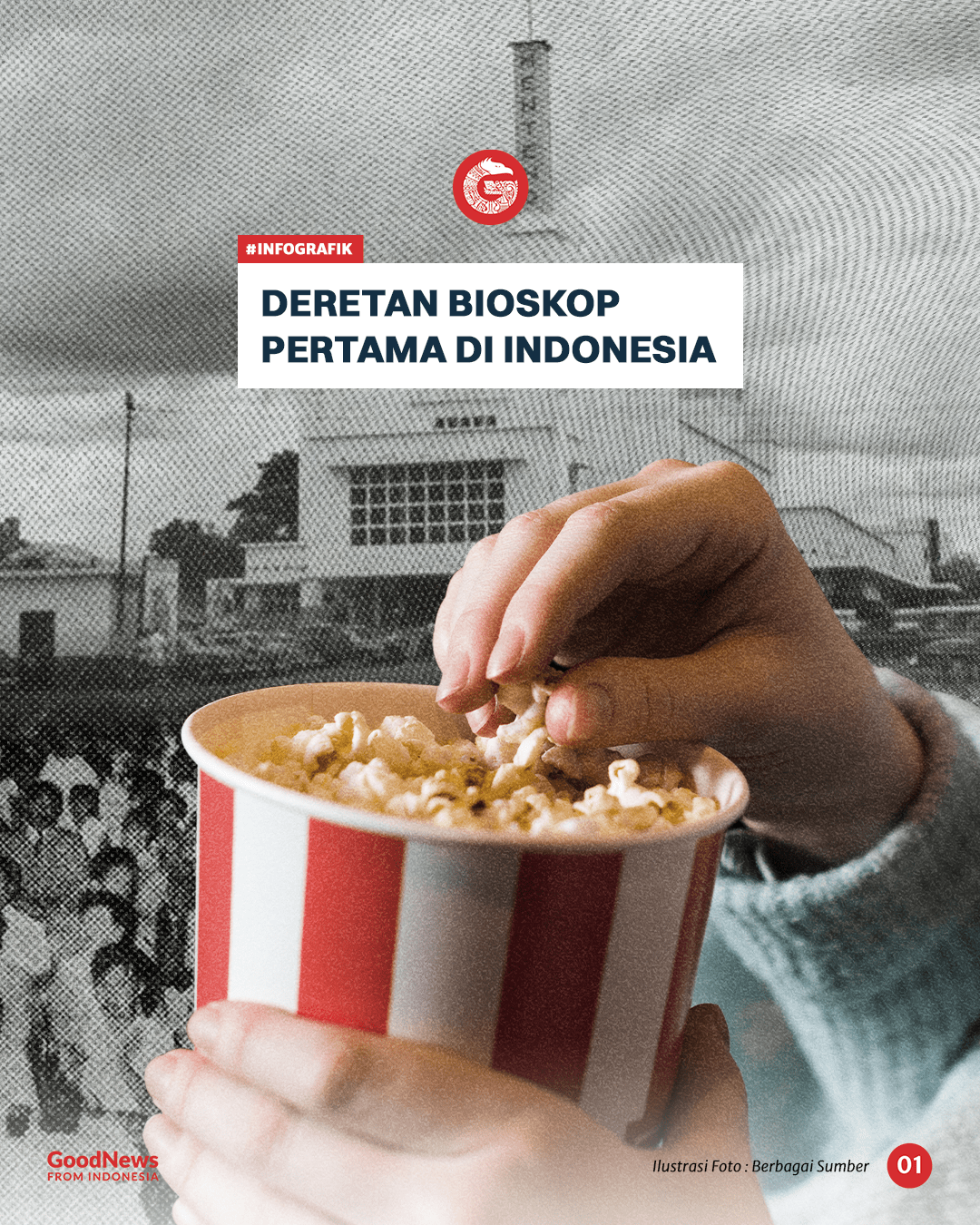 #INFOGRAFIK

DERETAN BIOSKOP PERTAMA DI INDONESIA

GoodNews FROM INDONESIA

Ilustrasi Foto : Berbagai Sumber

01