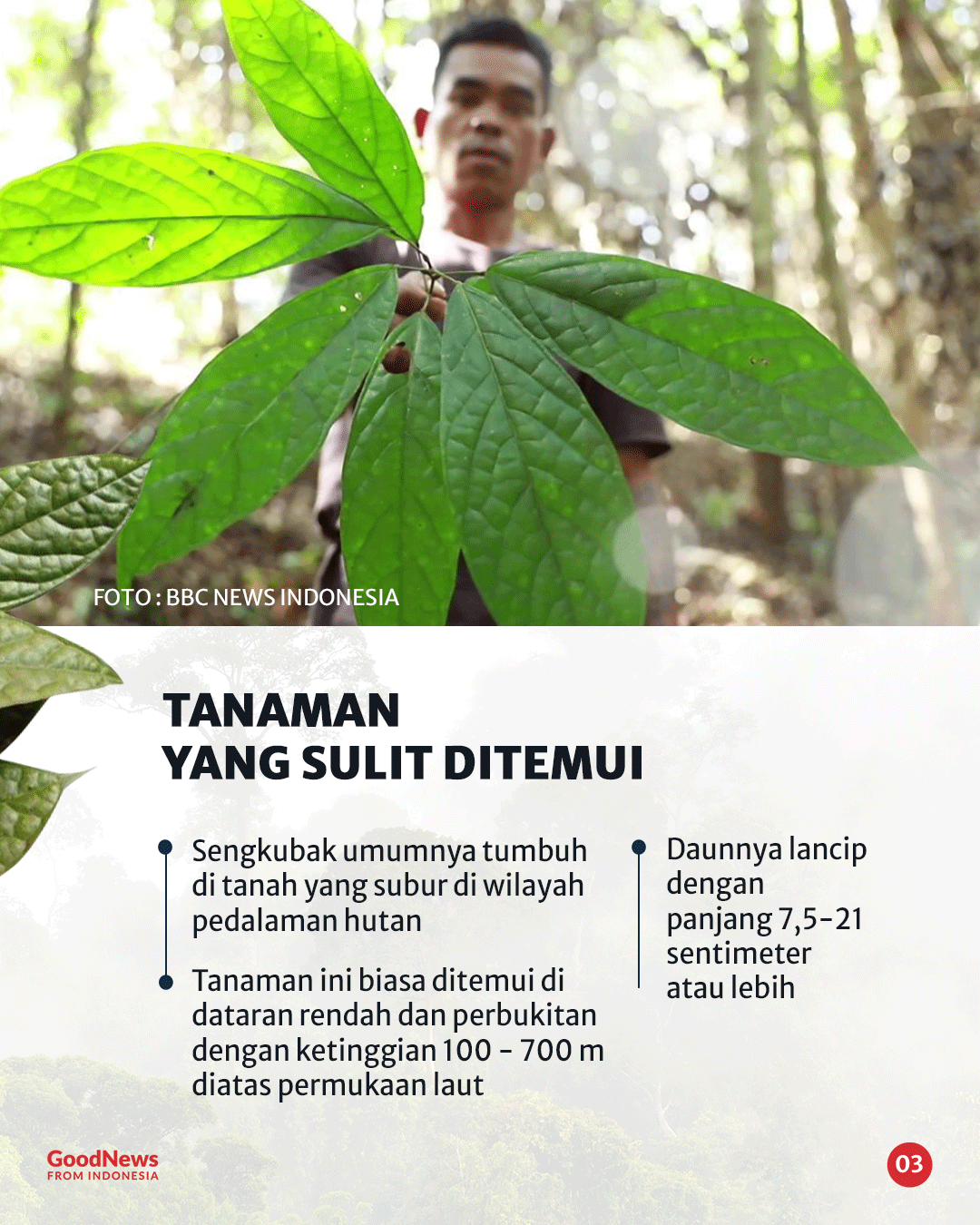 FOTO : BBC NEWS INDONESIA

TANAMAN
YANG SULIT DITEMUI

Sengkubak umumnya tumbuh di tanah yang subur di wilayah pedalaman hutan

Tanaman ini biasa ditemui di dataran rendah dan perbukitan dengan ketinggian 100 - 700 m diatas permukaan laut

Daunnya lancip dengan panjang 7,5-21 sentimeter atau lebih

GoodNews
FROM INDONESIA

03