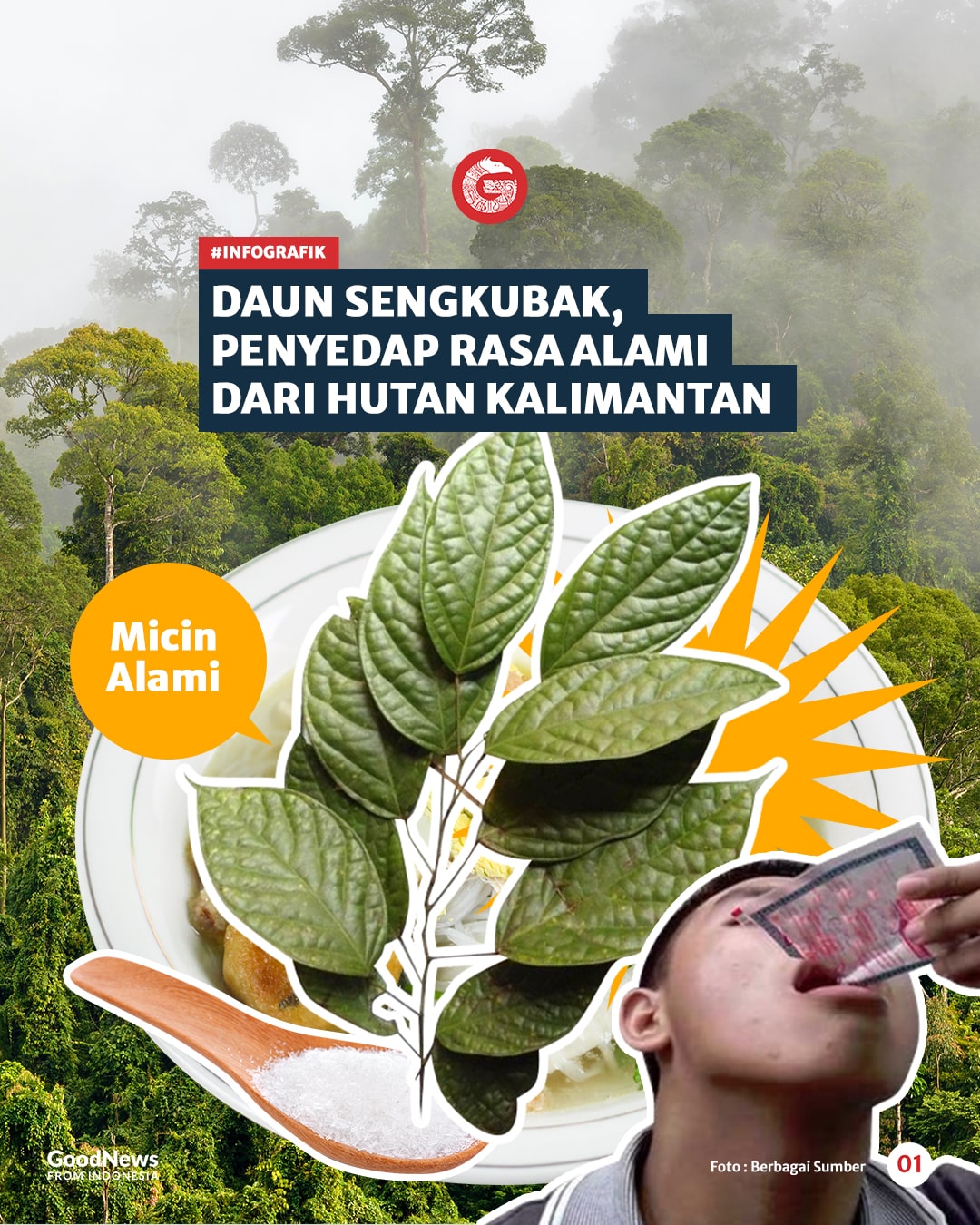 #INFOGRAFIK

DAUN SENGKUBAK, PENYEDAP RASA ALAMI DARI HUTAN KALIMANTAN

Micin Alami

GoodNews FROM INDONESIA

Foto : Berbagai Sumber

01