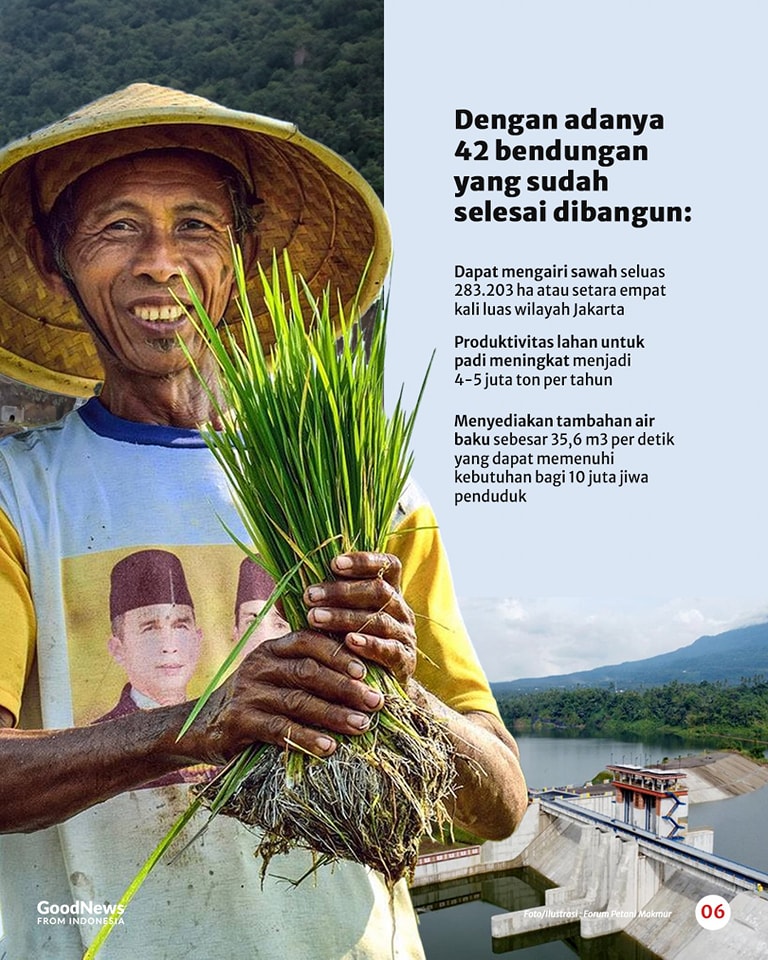 Dengan adanya 42 bendungan yang sudah selesai dibangun:

Dapat mengairi sawah seluas 283.203 ha atau setara empat kali luas wilayah Jakarta

Produktivitas lahan untuk padi meningkat menjadi 4-5 juta ton per tahun

Menyediakan tambahan air baku sebesar 35,6 m3 per detik yang dapat memenuhi kebutuhan bagi 10 juta jiwa penduduk

GoodNews FROM INDONESIA

Foto/Ilustrasi : Forum Petani Makmur

06