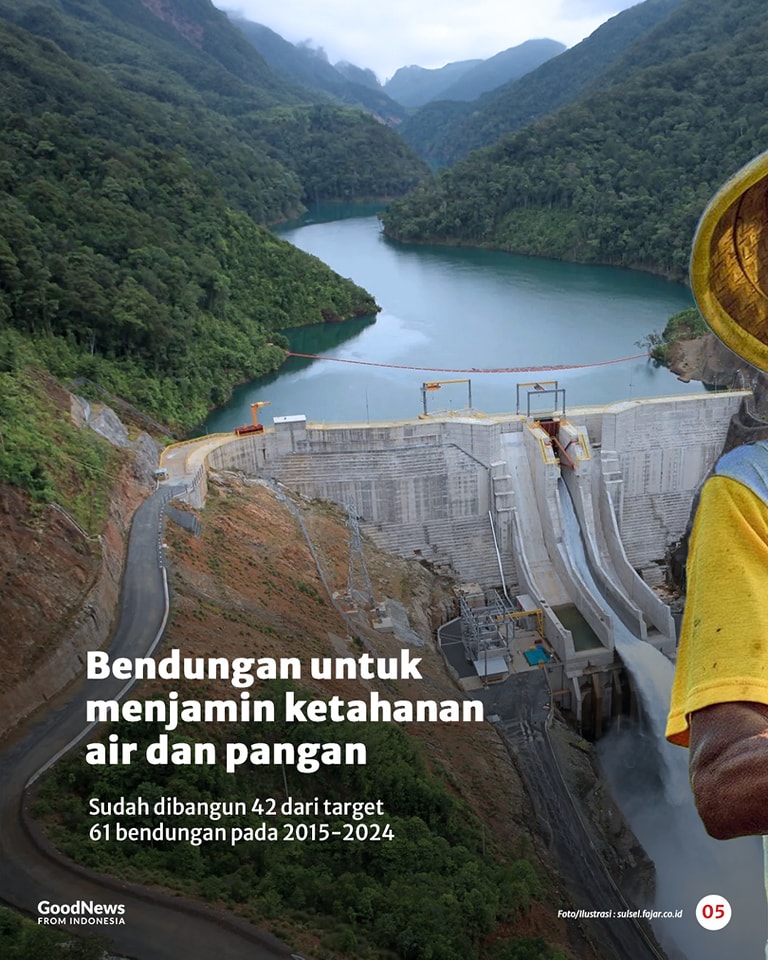 Bendungan untuk menjamin ketahanan air dan pangan

Sudah dibangun 42 dari target 61 bendungan pada 2015-2024

GoodNews FROM INDONESIA

Foto/Ilustrasi : sulsel.fajar.co.id

05