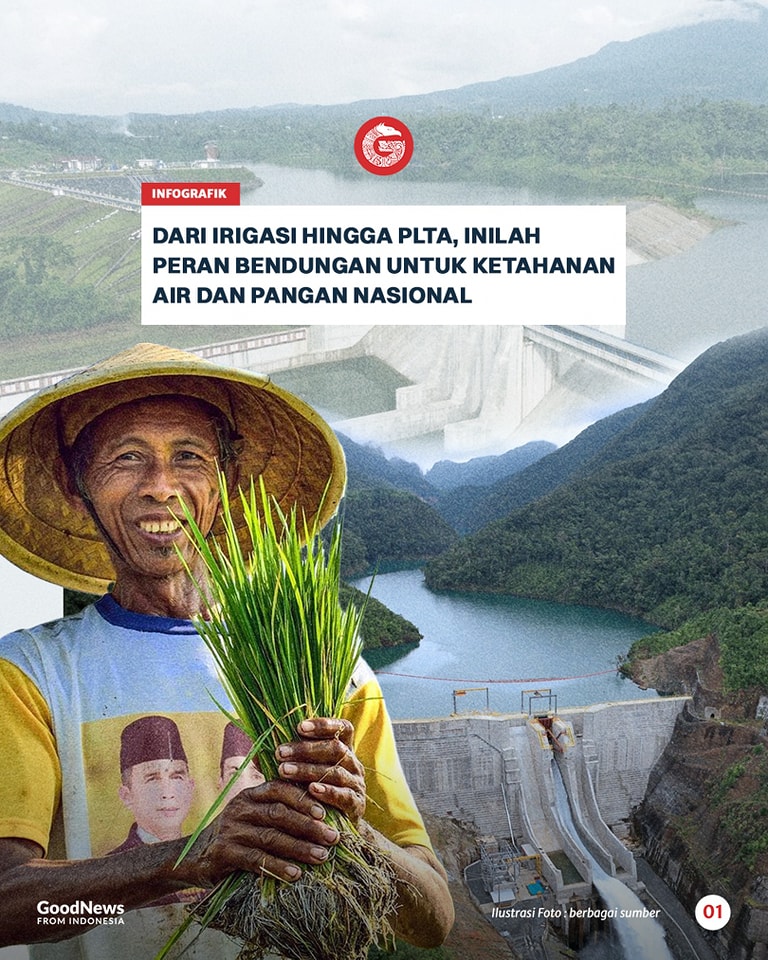 INFOGRAFIK

DARI IRIGASI HINGGA PLTA, INILAH PERAN BENDUNGAN UNTUK KETAHANAN AIR DAN PANGAN NASIONAL

GoodNews
FROM INDONESIA

Ilustrasi Foto : berbagai sumber

01