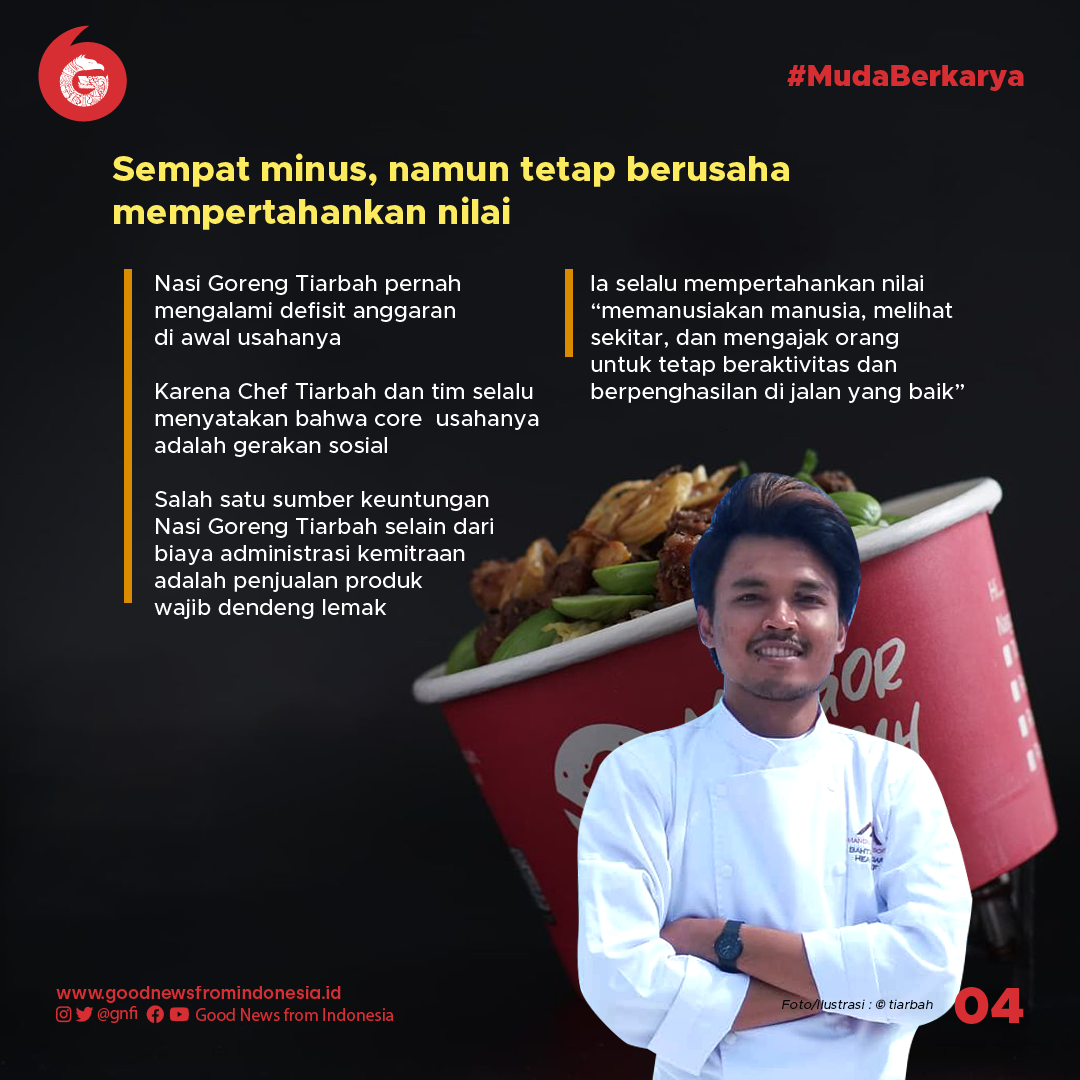 #MudaBerkarya

Sempat minus, namun tetap berusaha mempertahankan nilai

Nasi Goreng Tiarbah pernah mengalami defisit anggaran di awal usahanya

Karena Chef Tiarbah dan tim selalu menyatakan bahwa core usahanya adalah gerakan sosial

Salah satu sumber keuntungan Nasi Goreng Tiarbah selain dari biaya administrasi kemitraan adalah penjualan produk wajib dendeng lemak

Ia selalu mempertahankan nilai "memanusiakan manusia, melihat sekitar, dan mengajak orang untuk tetap beraktivitas dan berpenghasilan di jalan yang baik"

www.goodnewsfromindonesia.id
@gnfi Good News from Indonesia

Foto/Ilustrasi : © tiarbah

04