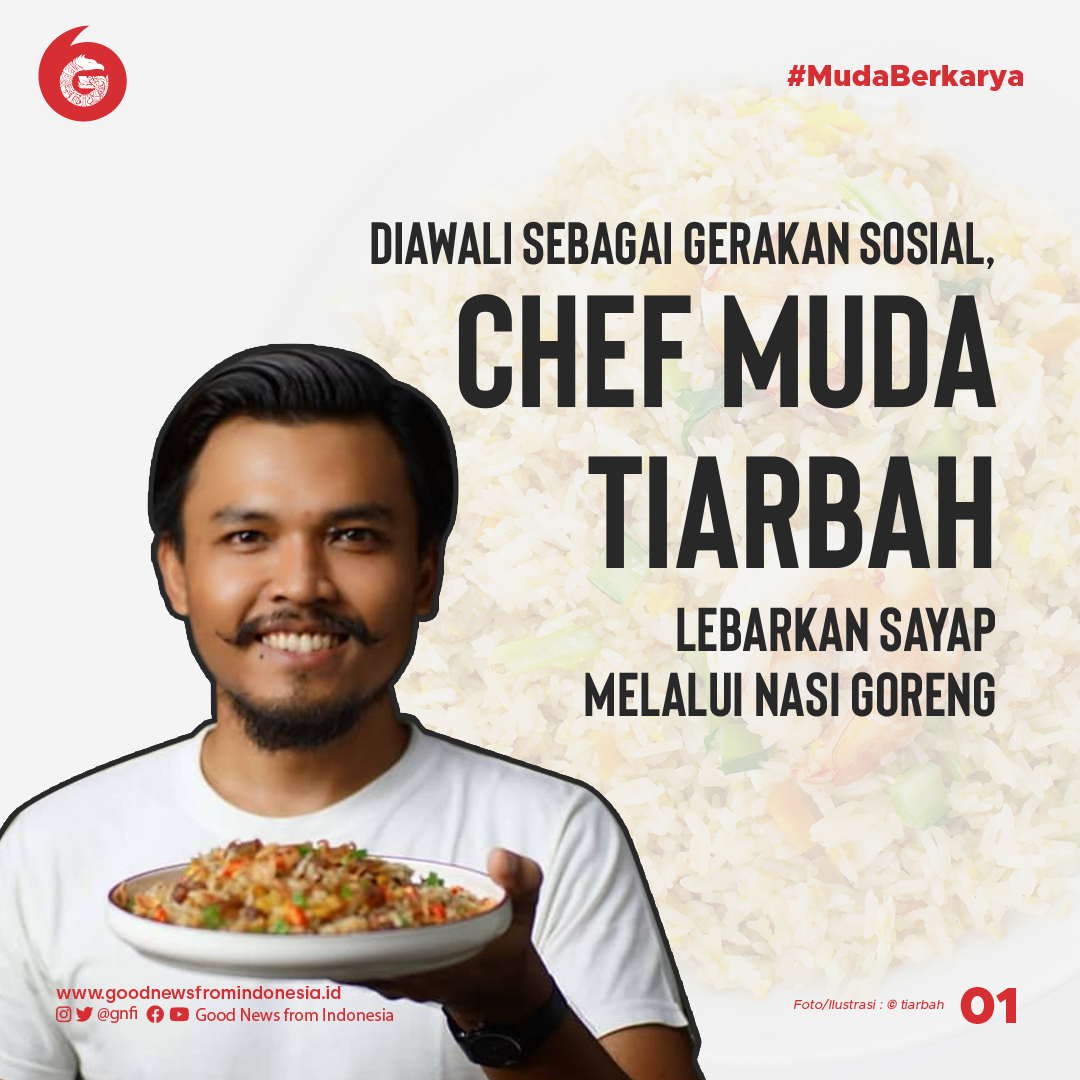 #MudaBerkarya

DIAWALI SEBAGAI GERAKAN SOSIAL,

CHEF MUDA TIARBAH

LEBARKAN SAYAP MELALUI NASI GORENG

www.goodnewsfromindonesia.id
@gnfi Good News from Indonesia

Foto/Ilustrasi : © tiarbah

01