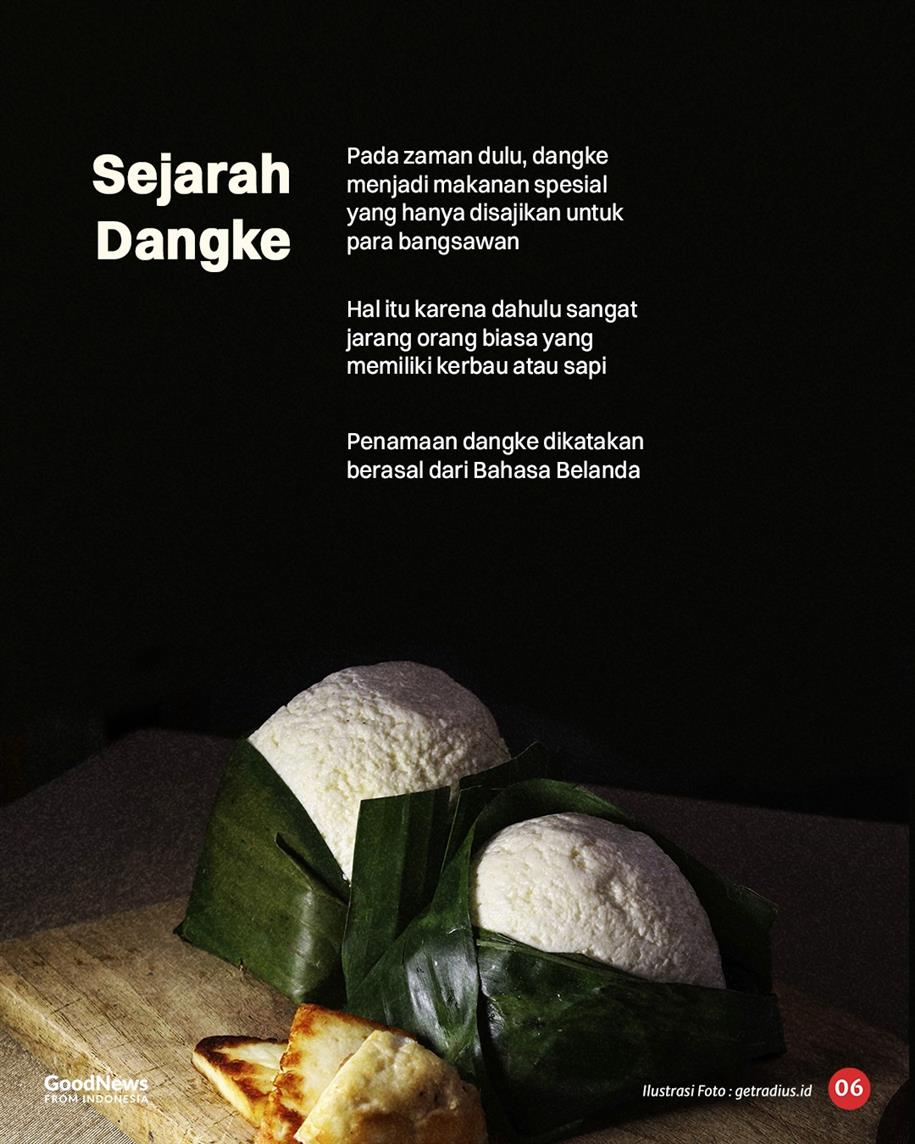 Sejarah Dangke

Pada zaman dulu, dangke menjadi makanan spesial yang hanya disajikan untuk para bangsawan

Hal itu karena dahulu sangat jarang orang biasa yang memiliki kerbau atau sapi

Penamaan dangke dikatakan berasal dari Bahasa Belanda

GoodNews FROM INDONESIA

Ilustrasi Foto : getradius.id

06