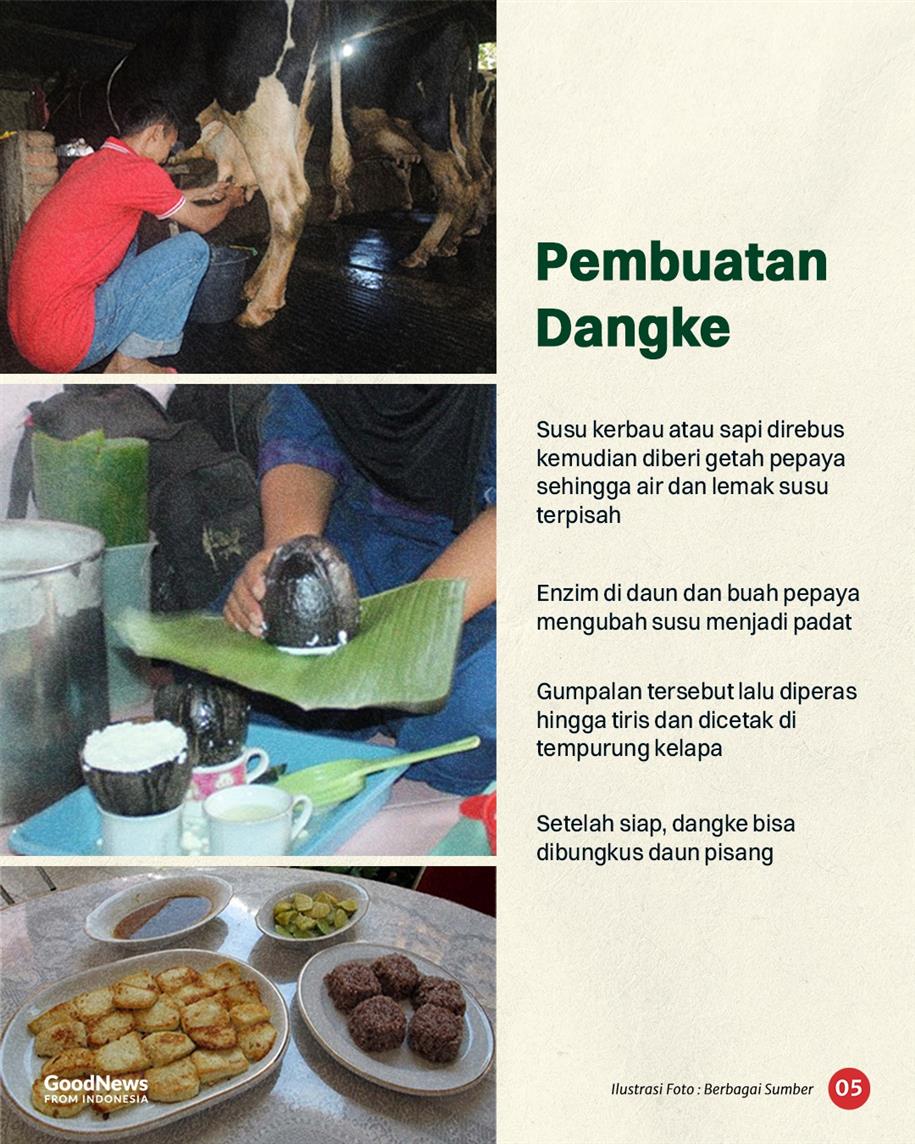 Pembuatan Dangke

Susu kerbau atau sapi direbus kemudian diberi getah pepaya sehingga air dan lemak susu terpisah

Enzim di daun dan buah pepaya mengubah susu menjadi padat

Gumpalan tersebut lalu diperas hingga tiris dan dicetak di tempurung kelapa

Setelah siap, dangke bisa dibungkus daun pisang

GoodNews FROM INDONESIA

Ilustrasi Foto : Berbagai Sumber

05