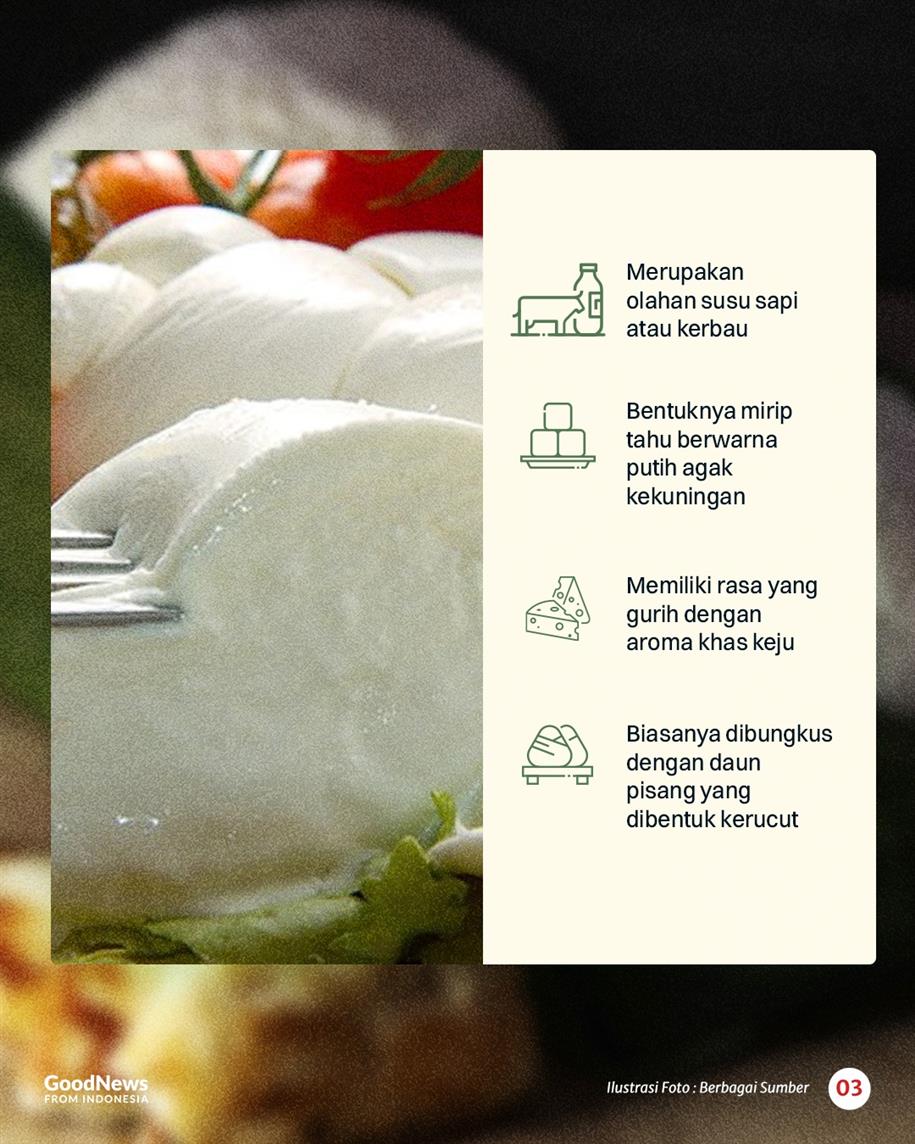 Merupakan olahan susu sapi atau kerbau

Bentuknya mirip tahu berwarna putih agak kekuningan

Memiliki rasa yang gurih dengan aroma khas keju

Biasanya dibungkus dengan daun pisang yang dibentuk kerucut

GoodNews FROM INDONESIA

Ilustrasi Foto : Berbagai Sumber

03