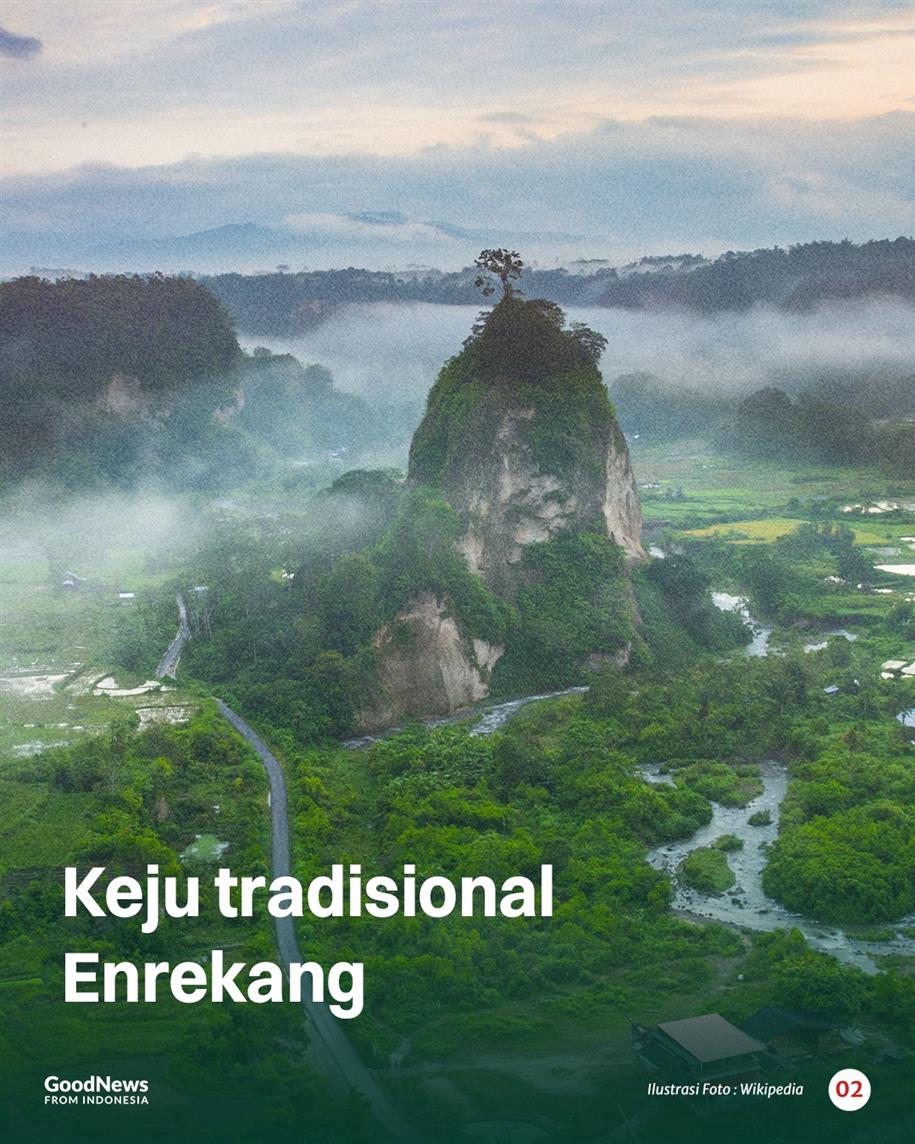 Keju tradisional Enrekang

GoodNews
FROM INDONESIA

Ilustrasi Foto : Wikipedia

02