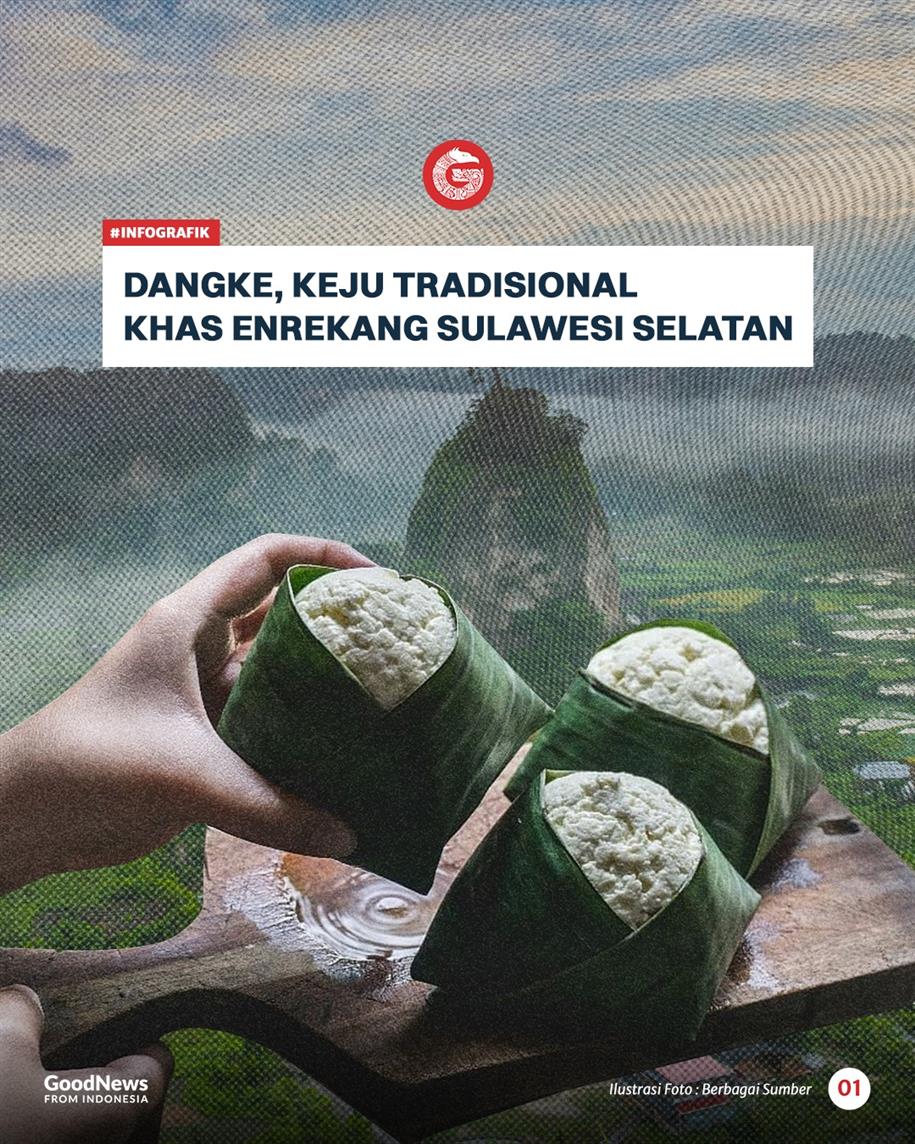 #INFOGRAFIK

DANGKE, KEJU TRADISIONAL KHAS ENREKANG SULAWESI SELATAN

GoodNews FROM INDONESIA

Ilustrasi Foto : Berbagai Sumber

01