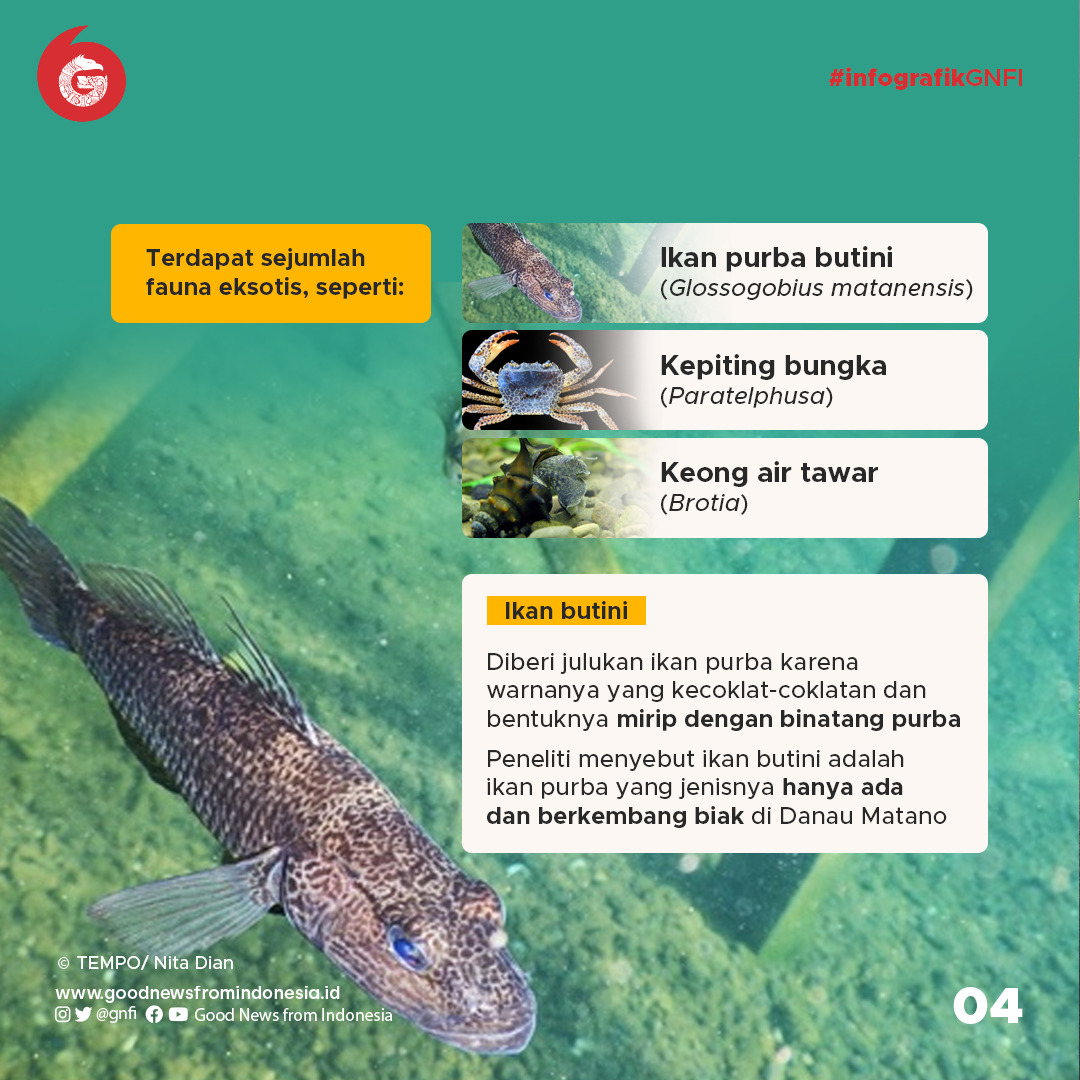 #infografikGNFI

Terdapat sejumlah fauna eksotis, seperti:

Ikan purba butini
(Glossogobius matanensis)

Kepiting bungka
(Paratelphusa)

Keong air tawar
(Brotia)

Ikan butini

Diberi julukan ikan purba karena warnanya yang kecoklat-coklatan dan bentuknya mirip dengan binatang purba

Peneliti menyebut ikan butini adalah ikan purba yang jenisnya hanya ada dan berkembang biak di Danau Matano

© TEMPO/ Nita Dian

www.goodnewsfromindonesia.id
@gnfi Good News from Indonesia

04