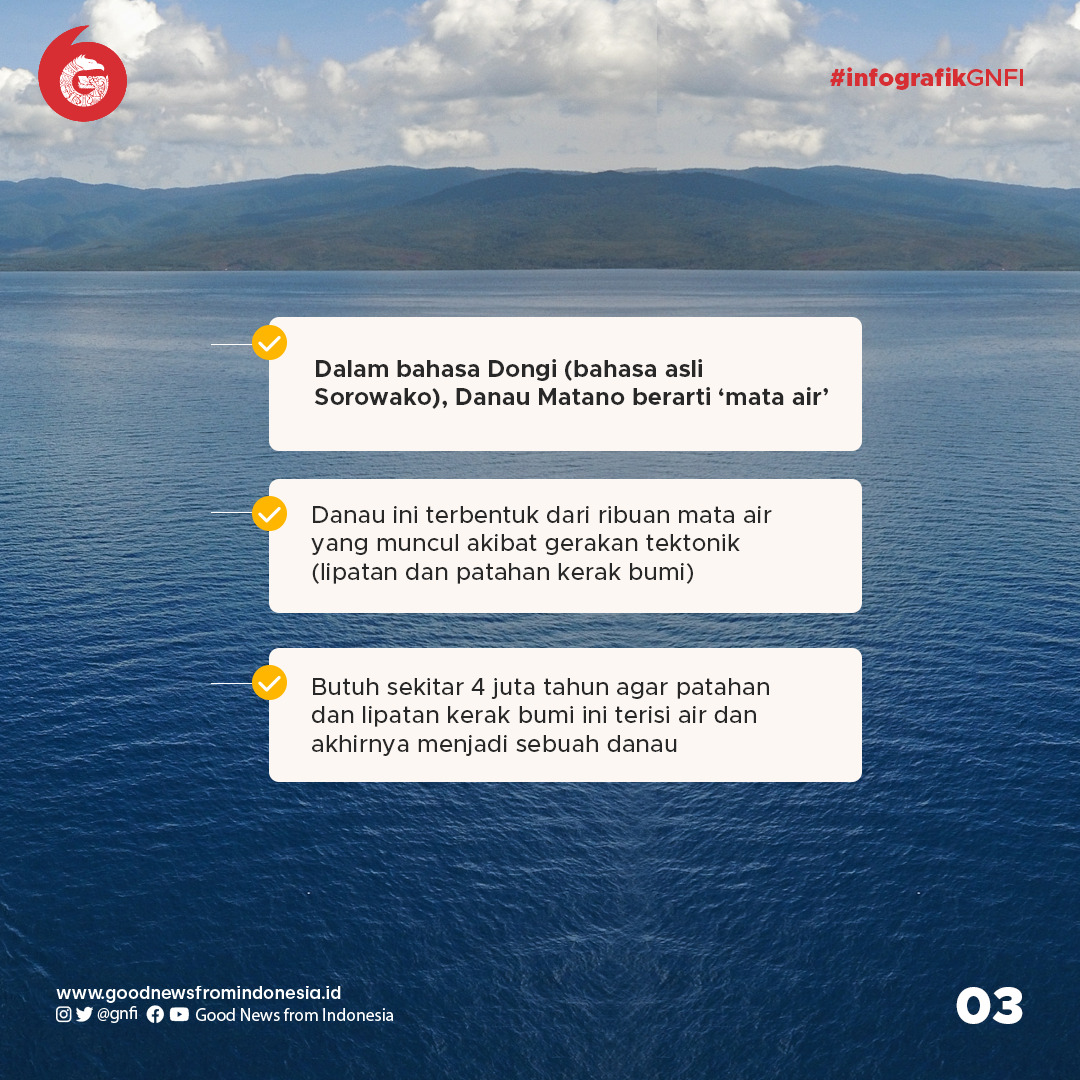 #infografikGNFI

Dalam bahasa Dongi (bahasa asli Sorowako), Danau Matano berarti ‘mata air’

Danau ini terbentuk dari ribuan mata air yang muncul akibat gerakan tektonik (lipatan dan patahan kerak bumi)

Butuh sekitar 4 juta tahun agar patahan dan lipatan kerak bumi ini terisi air dan akhirnya menjadi sebuah danau

www.goodnewsfromindonesia.id
@gnfi Good News from Indonesia

03