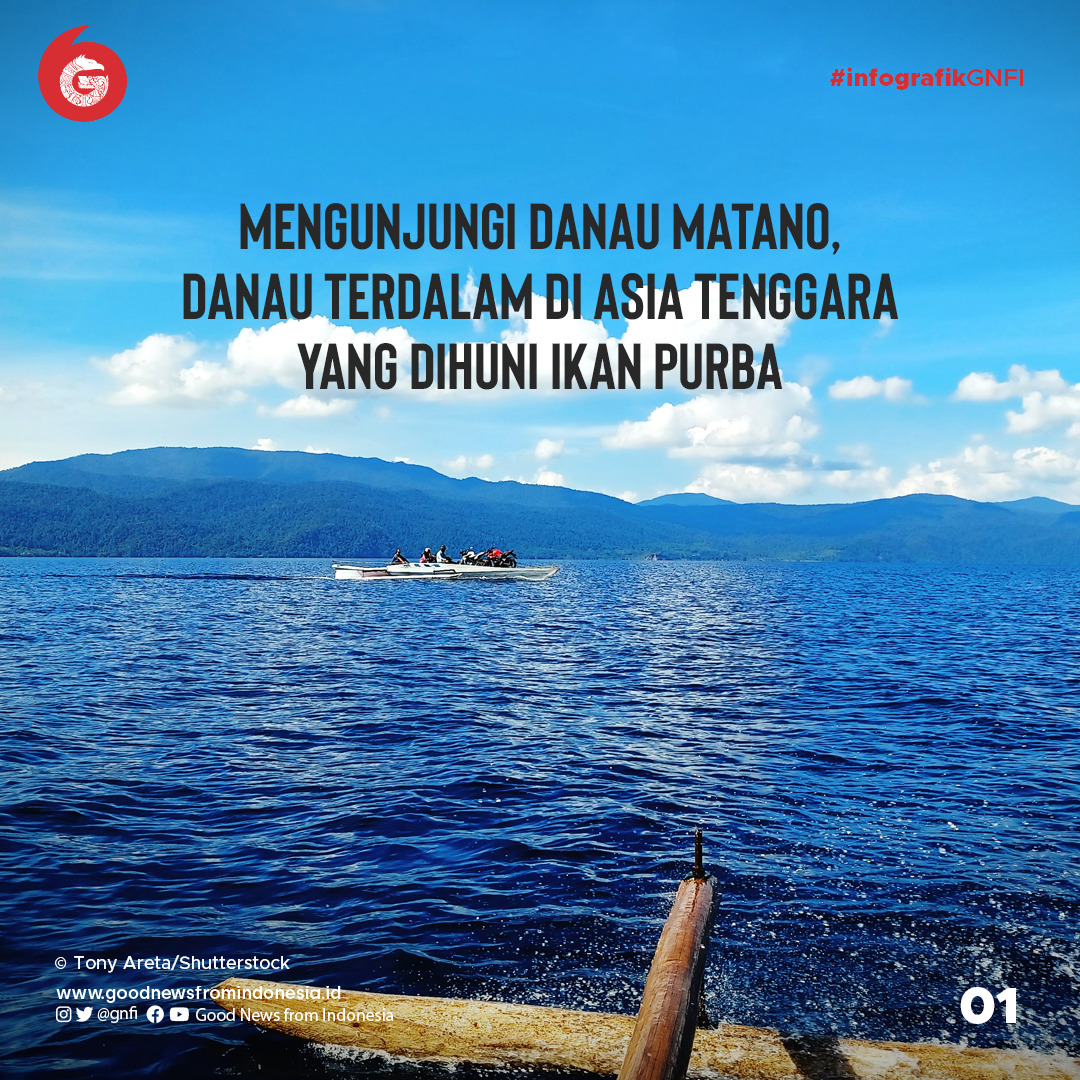 #infografikGNFI

MENGUNJUNGI DANAU MATANO, DANAU TERDALAM DI ASIA TENGGARA YANG DIHUNI IKAN PURBA

© Tony Areta/Shutterstock

www.goodnewsfromindonesia.id

@gnfi Good News from Indonesia

01