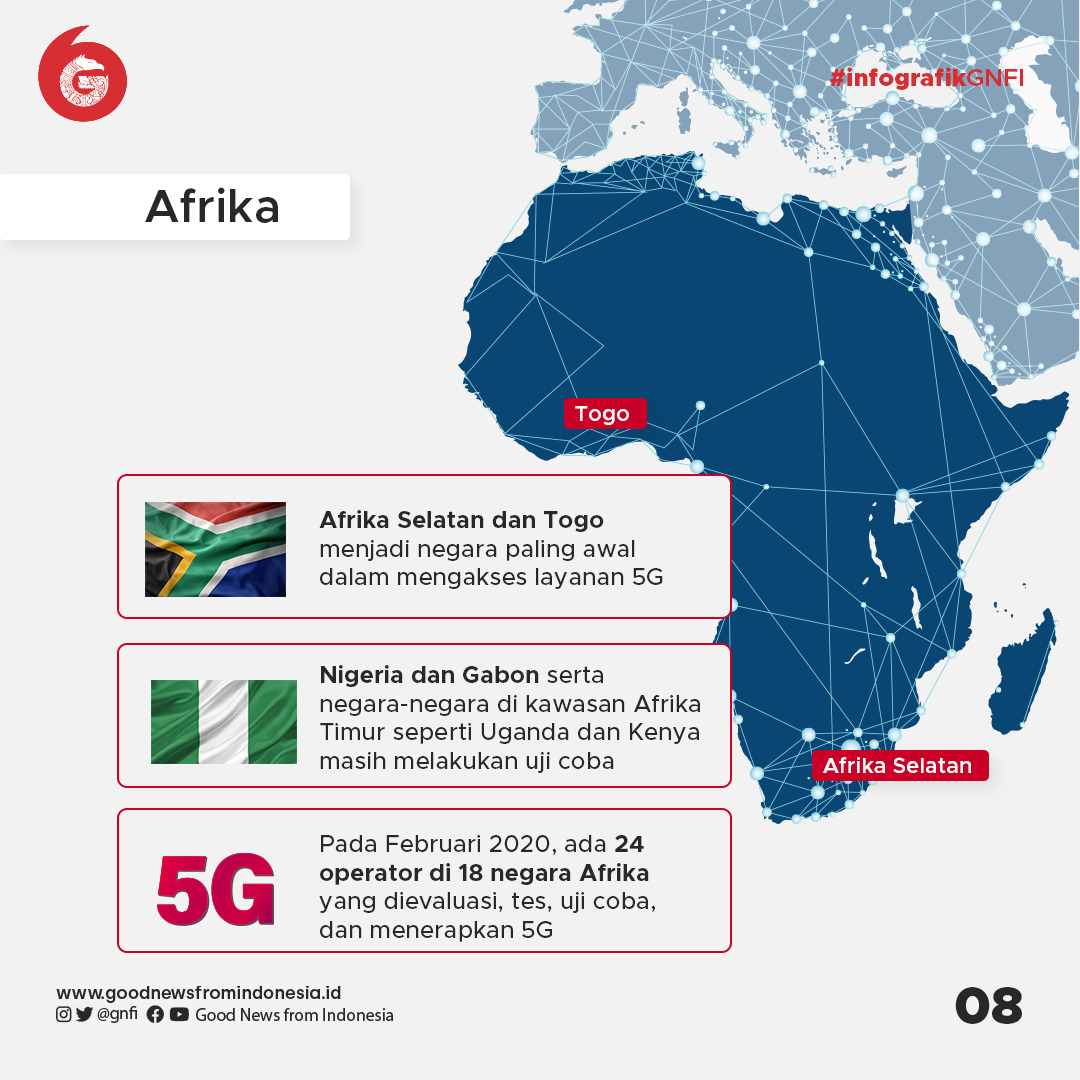 #infografikGNFI

Afrika

Togo

Afrika Selatan

Afrika Selatan dan Togo menjadi negara paling awal dalam mengakses layanan 5G

Nigeria dan Gabon serta negara-negara di kawasan Afrika Timur seperti Uganda dan Kenya masih melakukan uji coba

5G

Pada Februari 2020, ada 24 operator di 18 negara Afrika yang dievaluasi, tes, uji coba, dan menerapkan 5G

www.goodnewsfromindonesia.id
@gnfi Good News from Indonesia

08