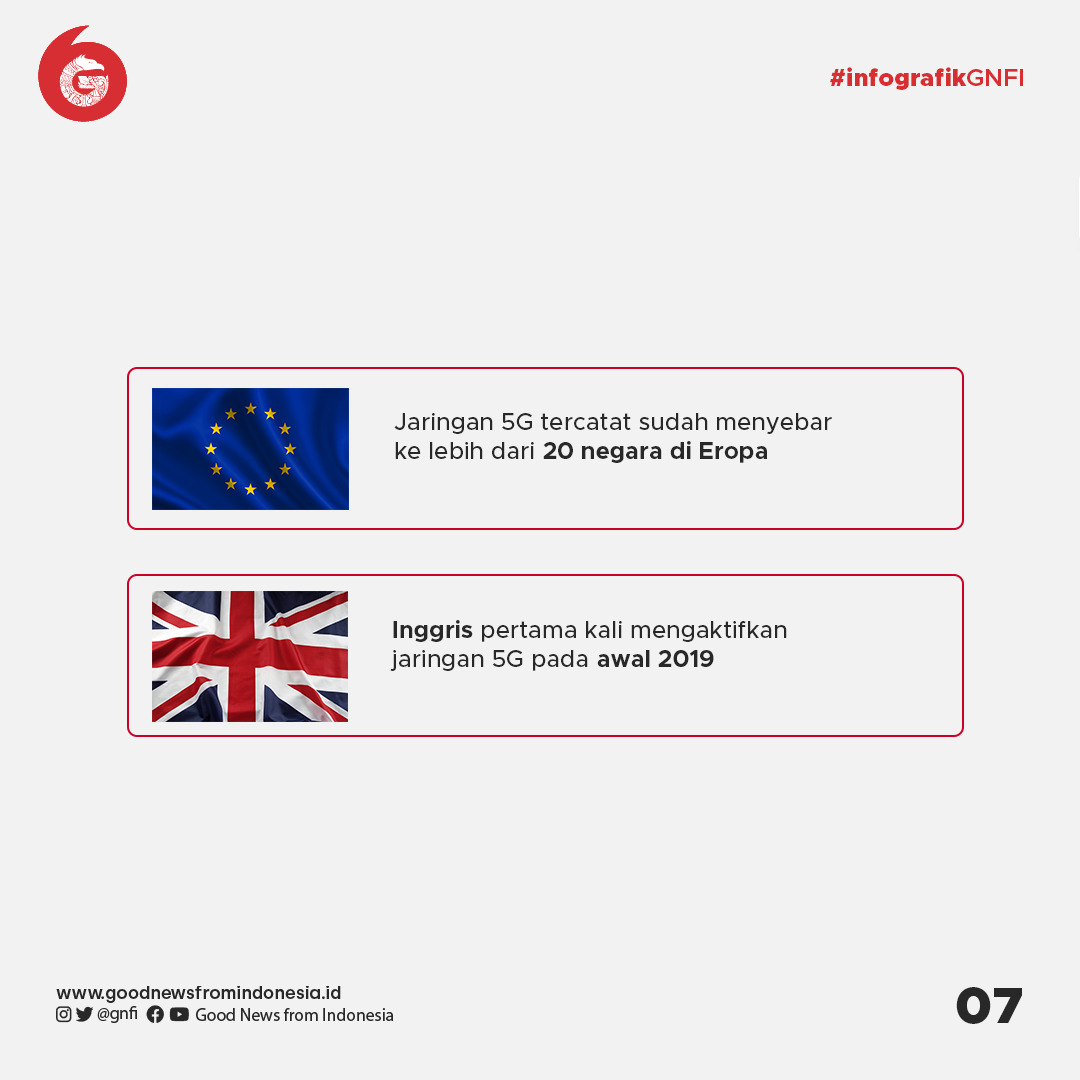 #infografikGNFI

Jaringan 5G tercatat sudah menyebar ke lebih dari 20 negara di Eropa

Inggris pertama kali mengaktifkan jaringan 5G pada awal 2019

www.goodnewsfromindonesia.id
@gnfi Good News from Indonesia

07