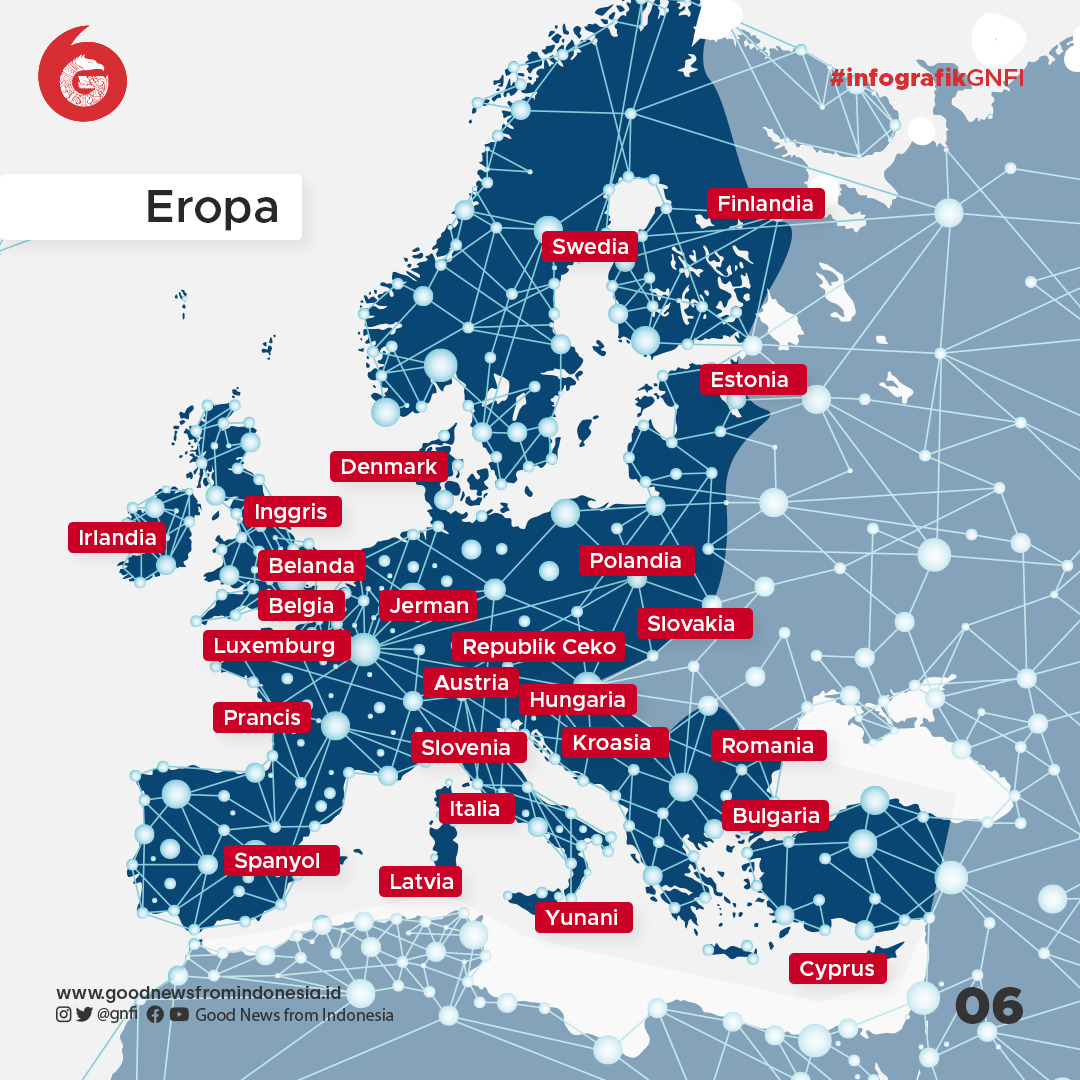 #infografikGNFI

Eropa

Finlandia
Swedia
Estonia
Denmark
Inggris
Irlandia
Belanda
Polandia
Belgia
Jerman
Slovakia
Luxemburg
Republik Ceko
Austria
Hungaria
Prancis
Slovenia
Kroasia
Romania
Italia
Bulgaria
Spanyol
Latvia
Yunani
Cyprus

www.goodnewsfromindonesia.id
@gnfi Good News from Indonesia

06