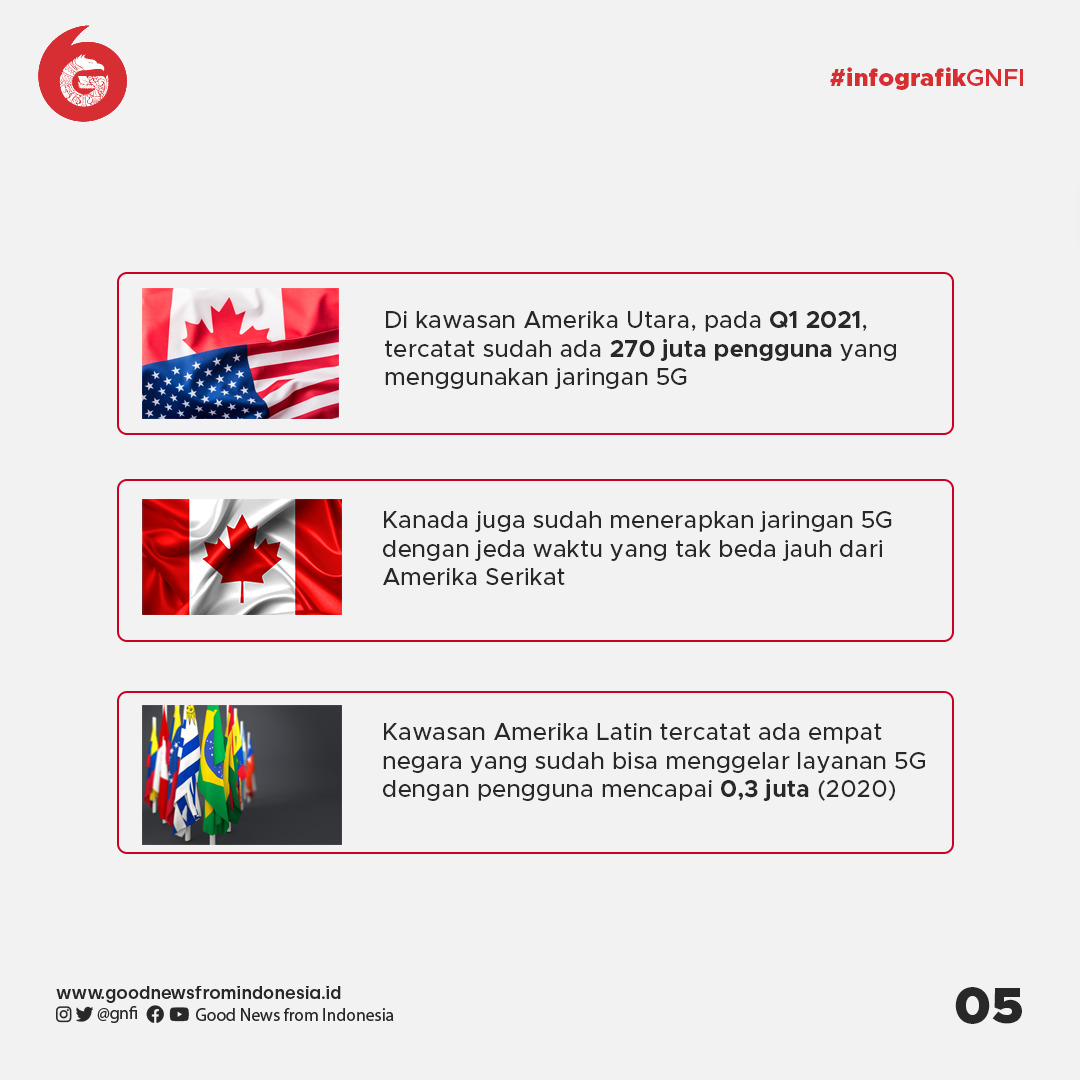 #infografikGNFI

Di kawasan Amerika Utara, pada Q1 2021, tercatat sudah ada 270 juta pengguna yang menggunakan jaringan 5G

Kanada juga sudah menerapkan jaringan 5G dengan jeda waktu yang tak beda jauh dari Amerika Serikat

Kawasan Amerika Latin tercatat ada empat negara yang sudah bisa menggelar layanan 5G dengan pengguna mencapai 0,3 juta (2020)

www.goodnewsfromindonesia.id
@gnfi Good News from Indonesia

05