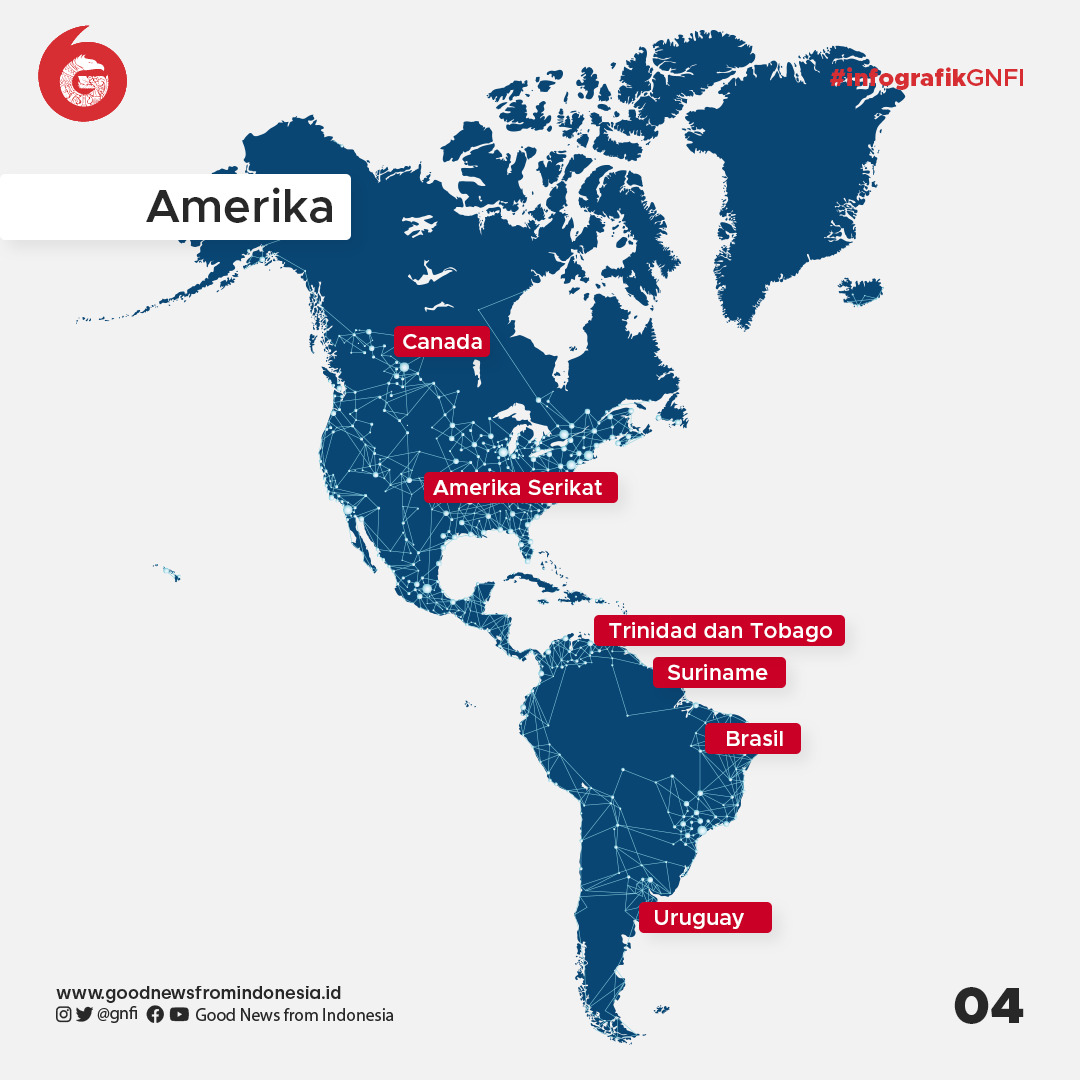 #infografikGNFI

Amerika

Canada

Amerika Serikat

Trinidad dan Tobago

Suriname

Brasil

Uruguay

www.goodnewsfromindonesia.id
@gnfi Good News from Indonesia

04