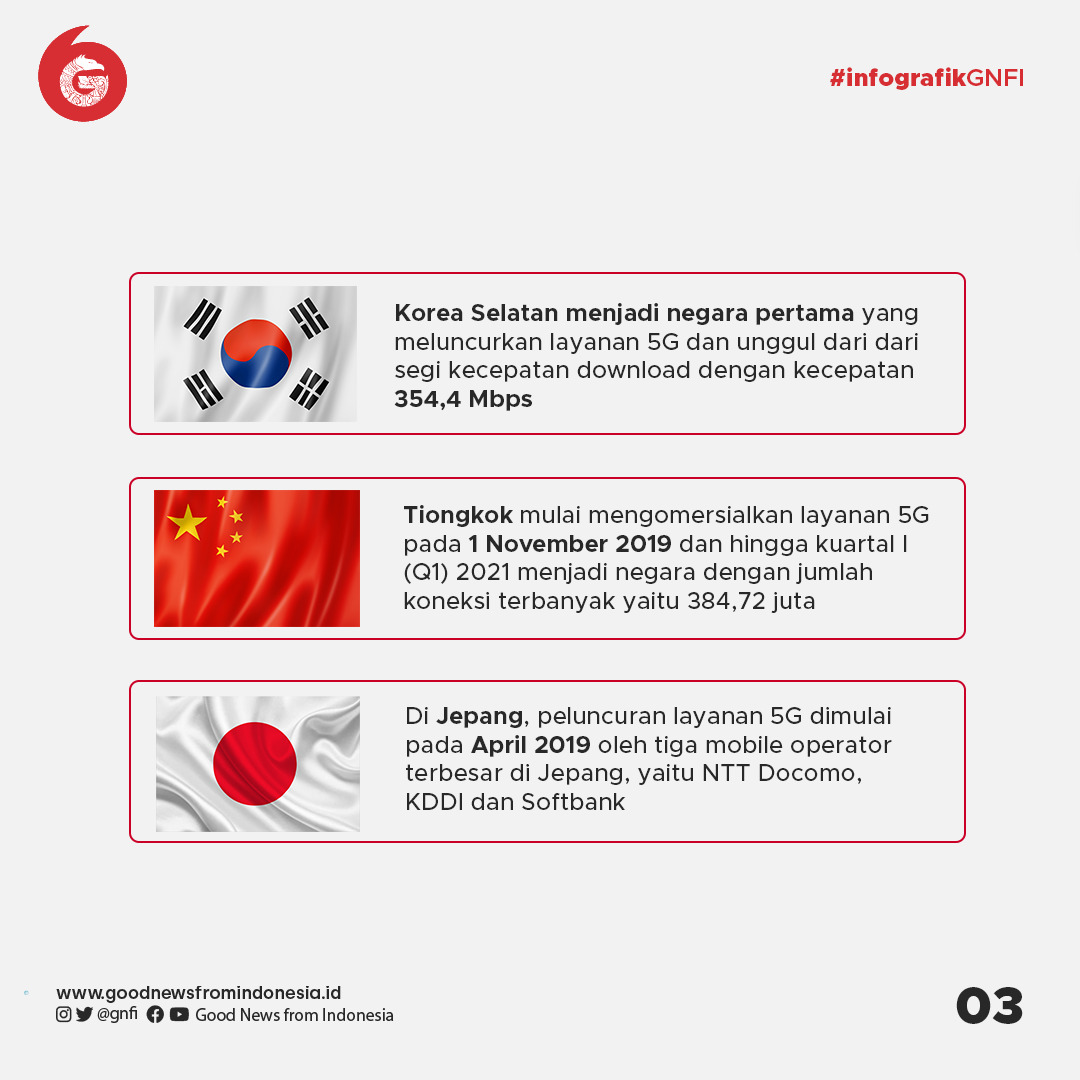 #infografikGNFI

Korea Selatan menjadi negara pertama yang meluncurkan layanan 5G dan unggul dari dari segi kecepatan download dengan kecepatan 354,4 Mbps

Tiongkok mulai mengomersialkan layanan 5G pada 1 November 2019 dan hingga kuartal I (Q1) 2021 menjadi negara dengan jumlah koneksi terbanyak yaitu 384,72 juta

Di Jepang, peluncuran layanan 5G dimulai pada April 2019 oleh tiga mobile operator terbesar di Jepang, yaitu NTT Docomo, KDDI dan Softbank

www.goodnewsfromindonesia.id
@gnfi Good News from Indonesia

03