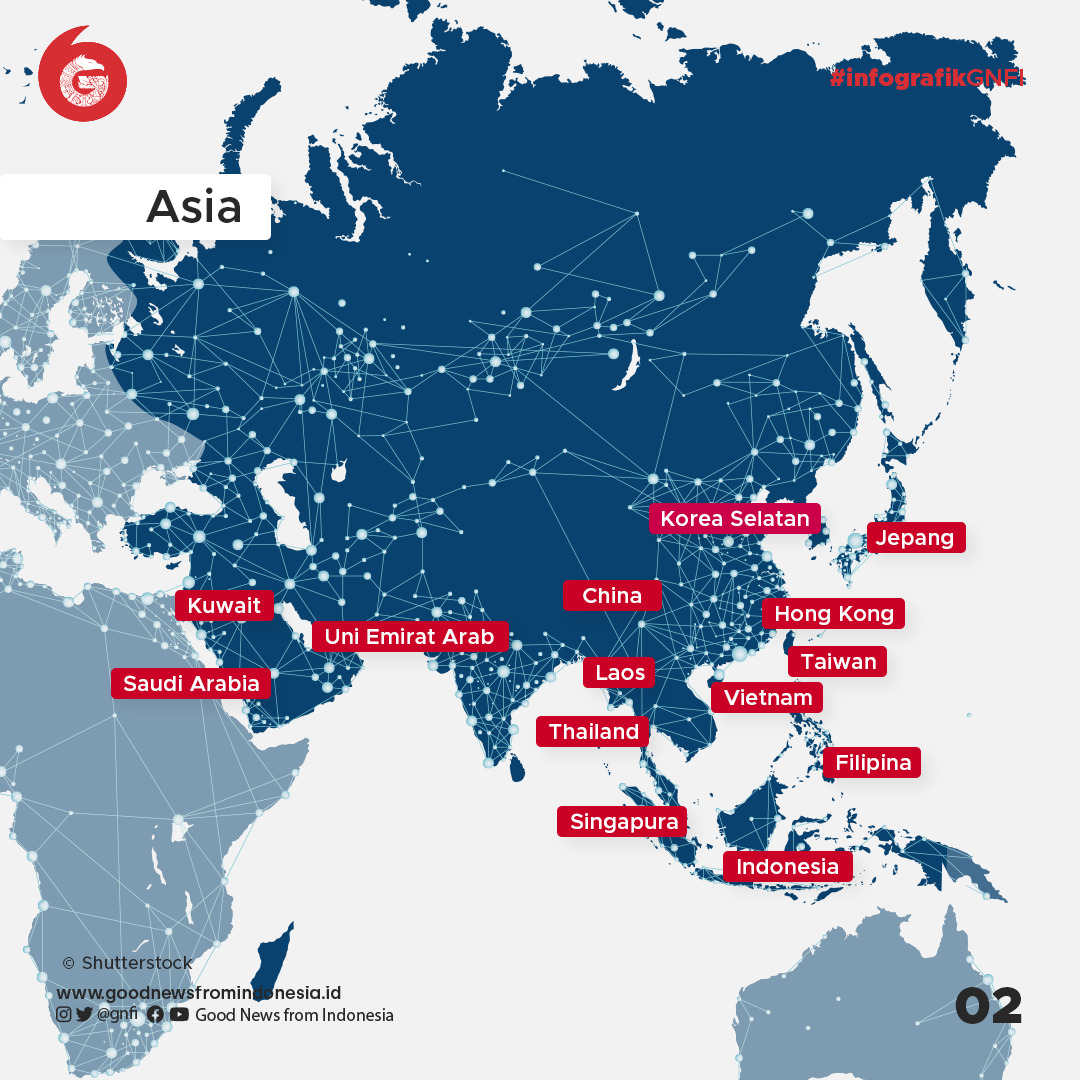 #infografikGNFI

Asia

Korea Selatan
Jepang
China
Kuwait
Hong Kong
Uni Emirat Arab
Taiwan
Laos
Saudi Arabia
Vietnam
Thailand
Filipina
Singapura
Indonesia

© Shutterstock
www.goodnewsfromindonesia.id
@gnfi Good News from Indonesia

02