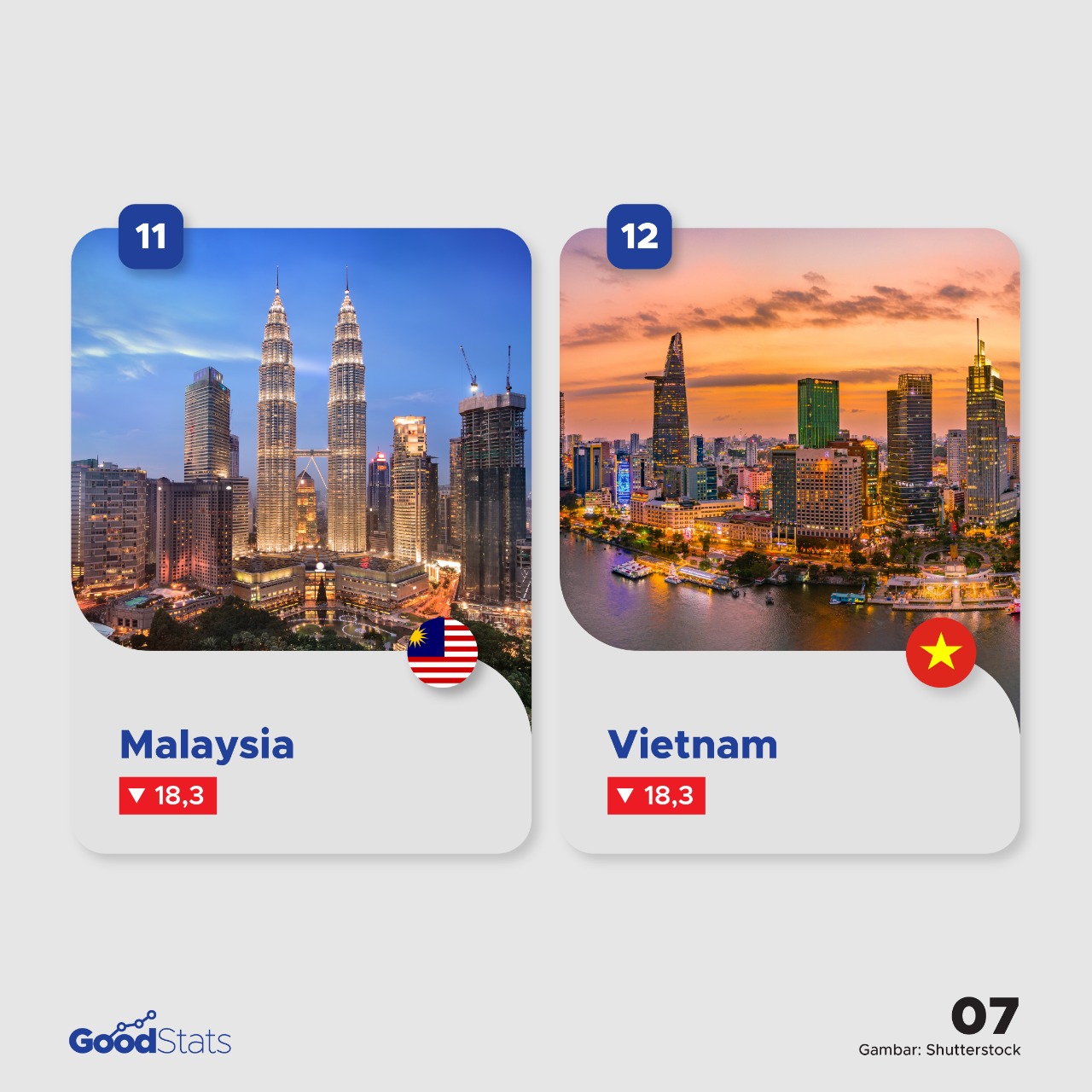 11

Malaysia

▼ 18,3

12

Vietnam

▼ 18,3

GoodStats

07

Gambar: Shutterstock