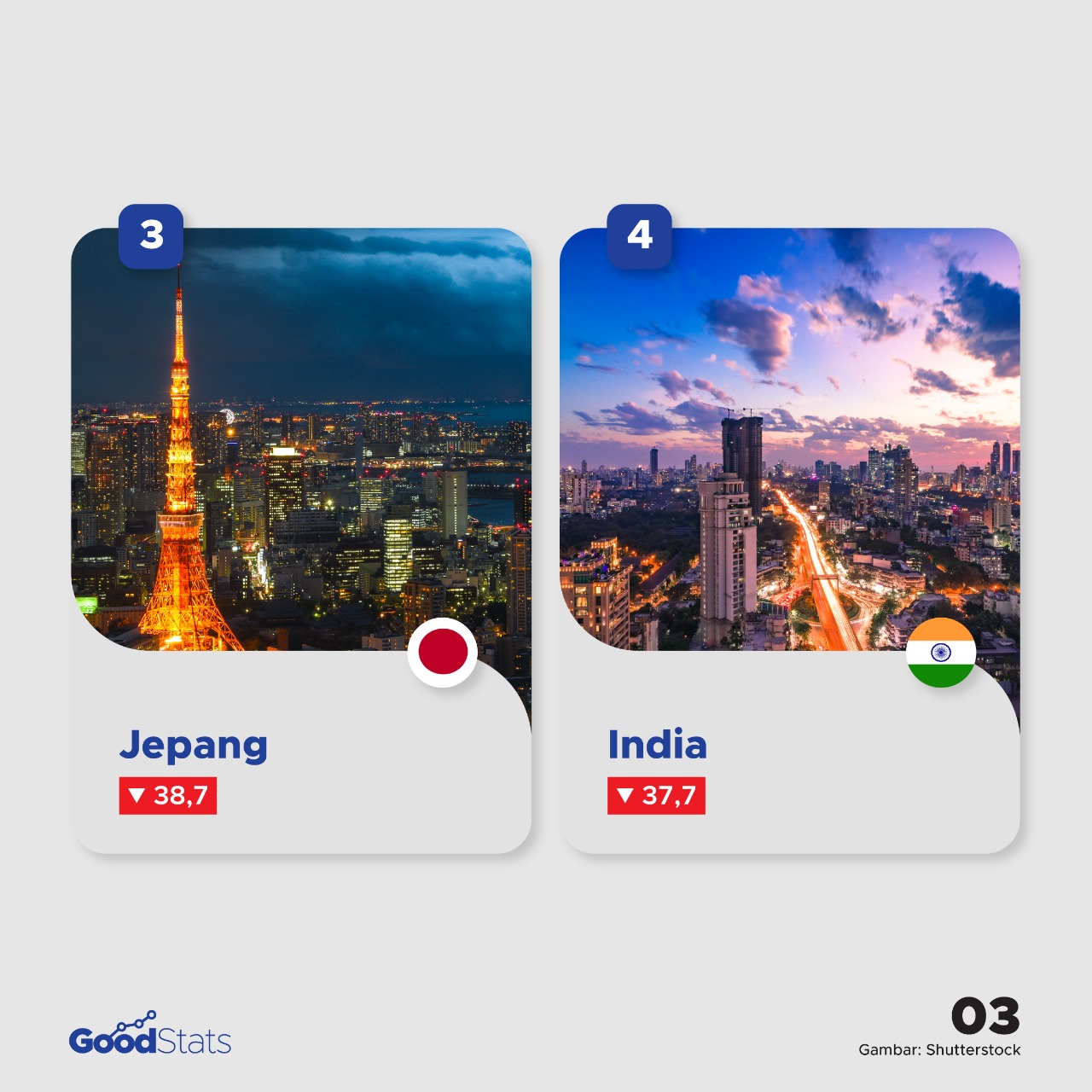 3

Jepang

▼ 38,7

4

India

▼ 37,7

GoodStats

03

Gambar: Shutterstock