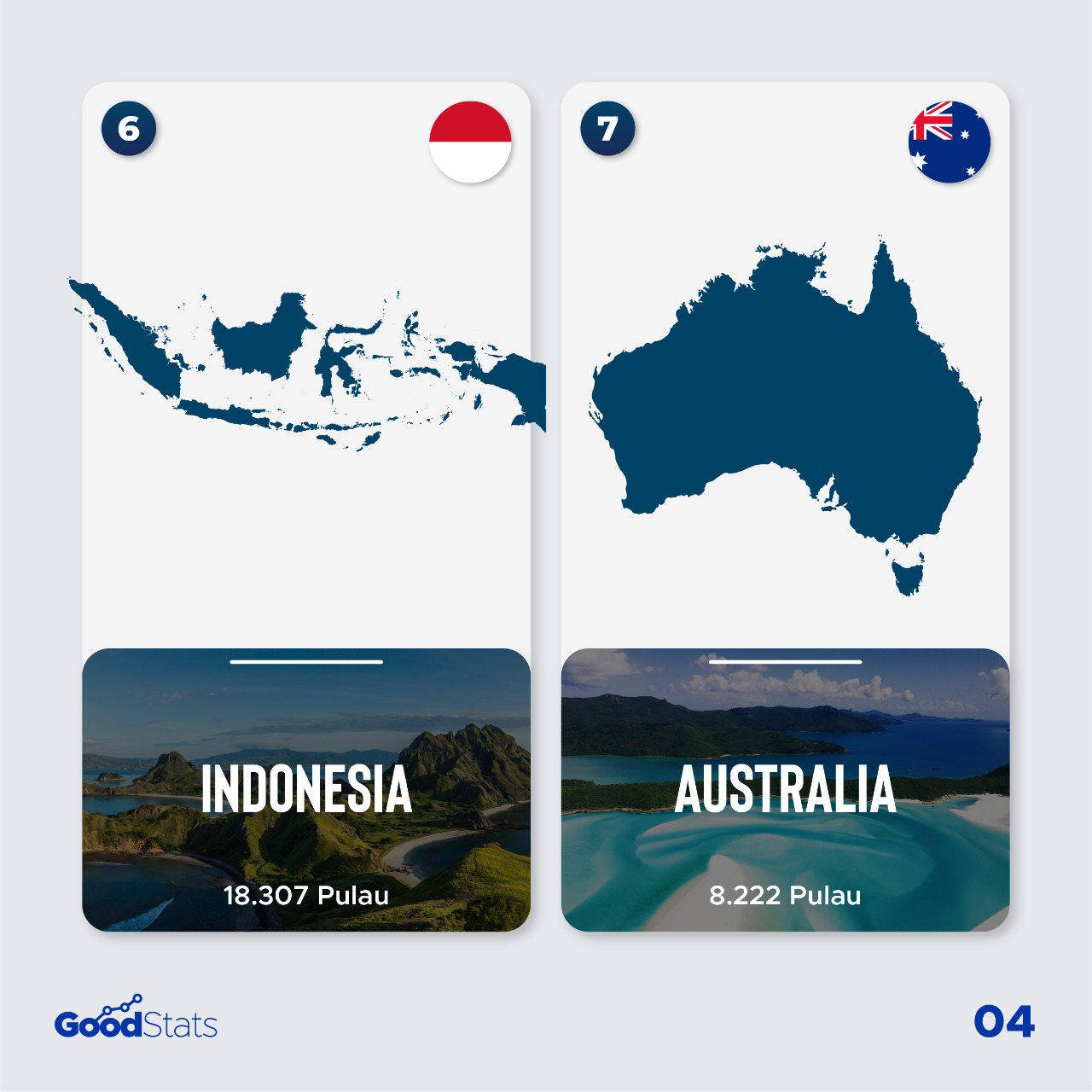 6

INDONESIA

18.307 Pulau

7

AUSTRALIA

8.222 Pulau

GoodStats

04