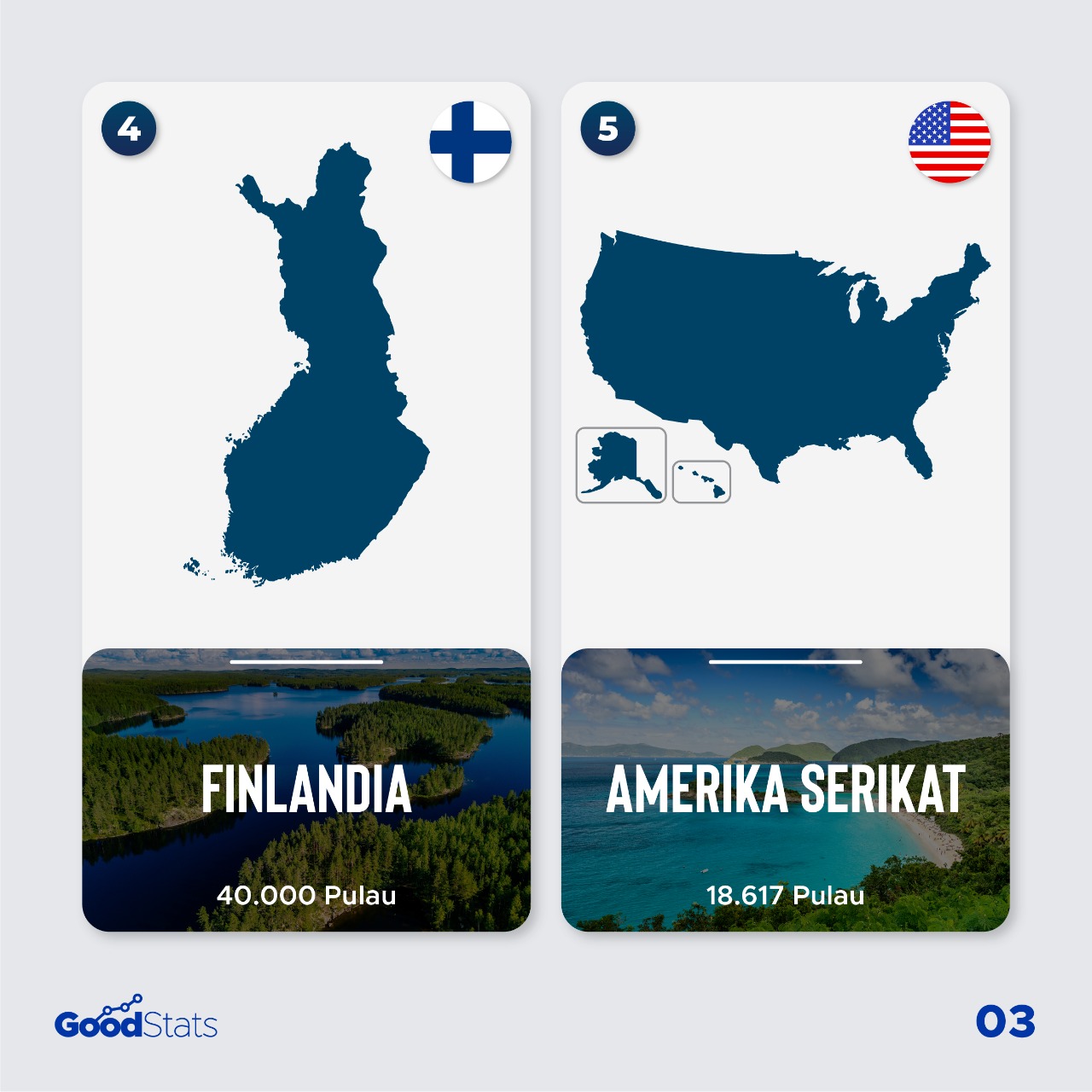 4

FINLANDIA

40.000 Pulau

5

AMERIKA SERIKAT

18.617 Pulau

GoodStats

03