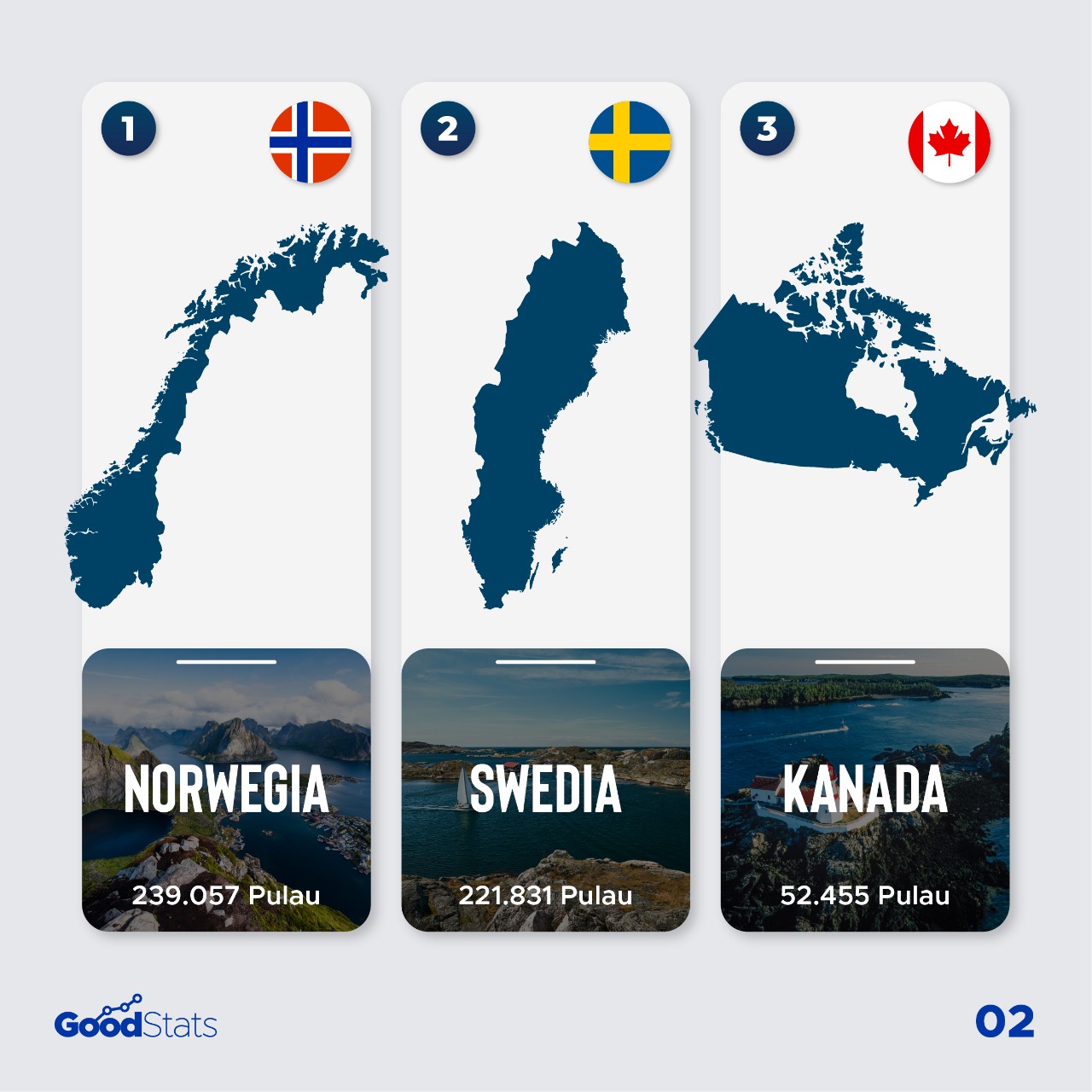 1

NORWEGIA

239.057 Pulau

2

SWEDIA

221.831 Pulau

3

KANADA

52.455 Pulau

GoodStats

02