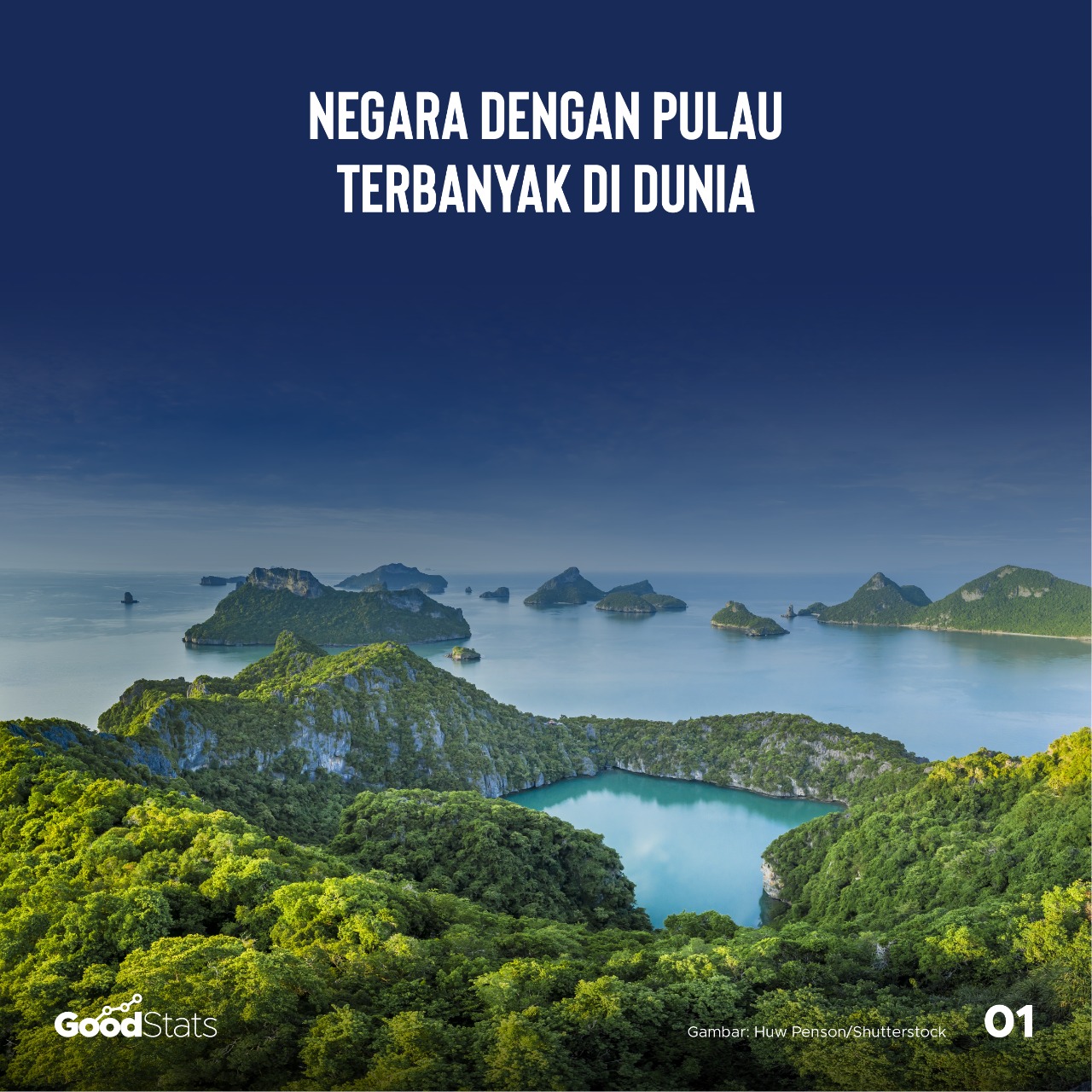 NEGARA DENGAN PULAU TERBANYAK DI DUNIA

GoodStats

Gambar: Huw Penson/Shutterstock

01