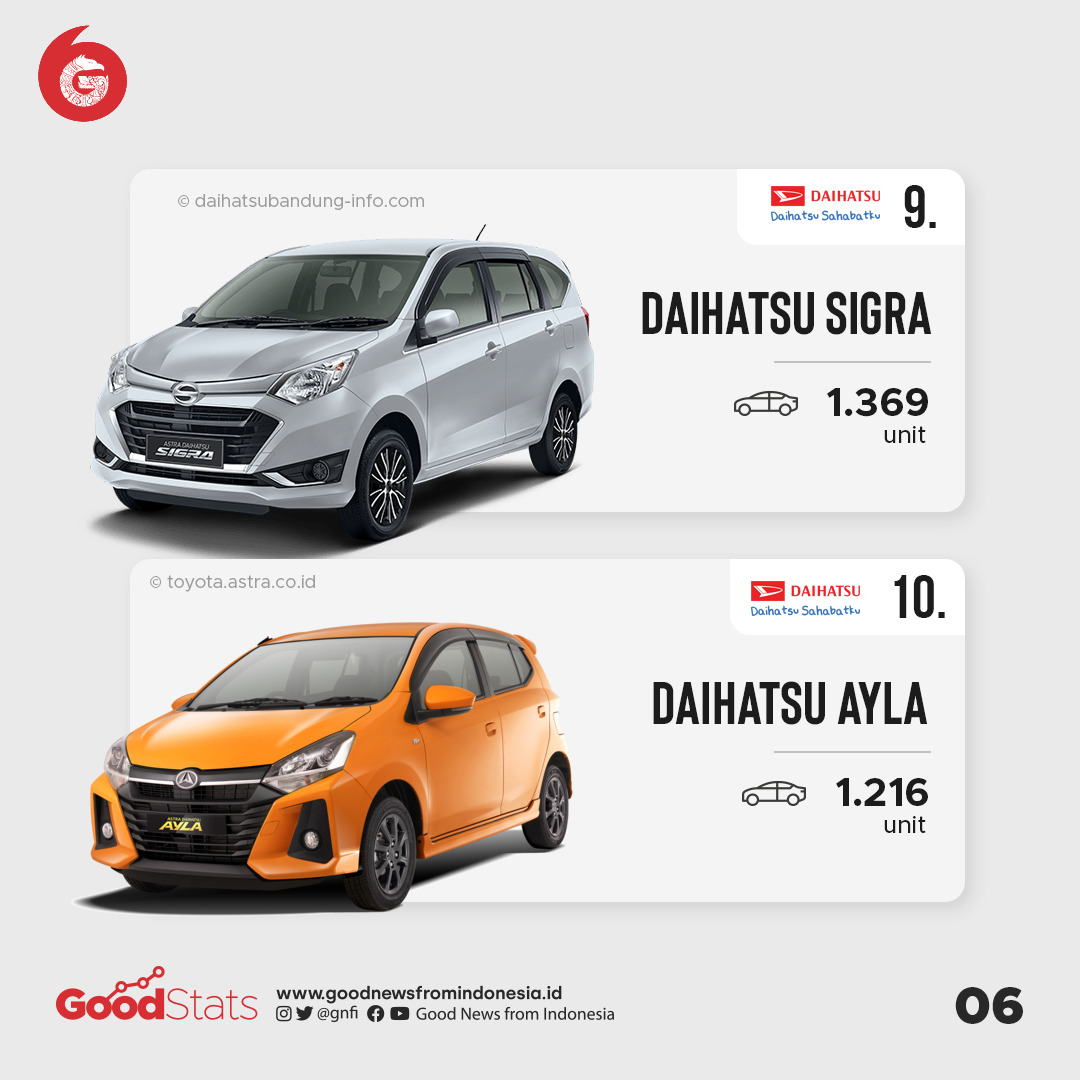 © daihatsubandung-info.com

DAIHATSU
Daihatsu Sahabatku

9.

ASTRA DAIHATSU SIGRA

DAIHATSU SIGRA

1.369 unit

© toyota.astra.co.id

DAIHATSU
Daihatsu Sahabatku

10.

ASTRA DAIHATSU AYLA

DAIHATSU AYLA

1.216 unit

GoodStats

www.goodnewsfromindonesia.id
@gnfi Good News from Indonesia

06