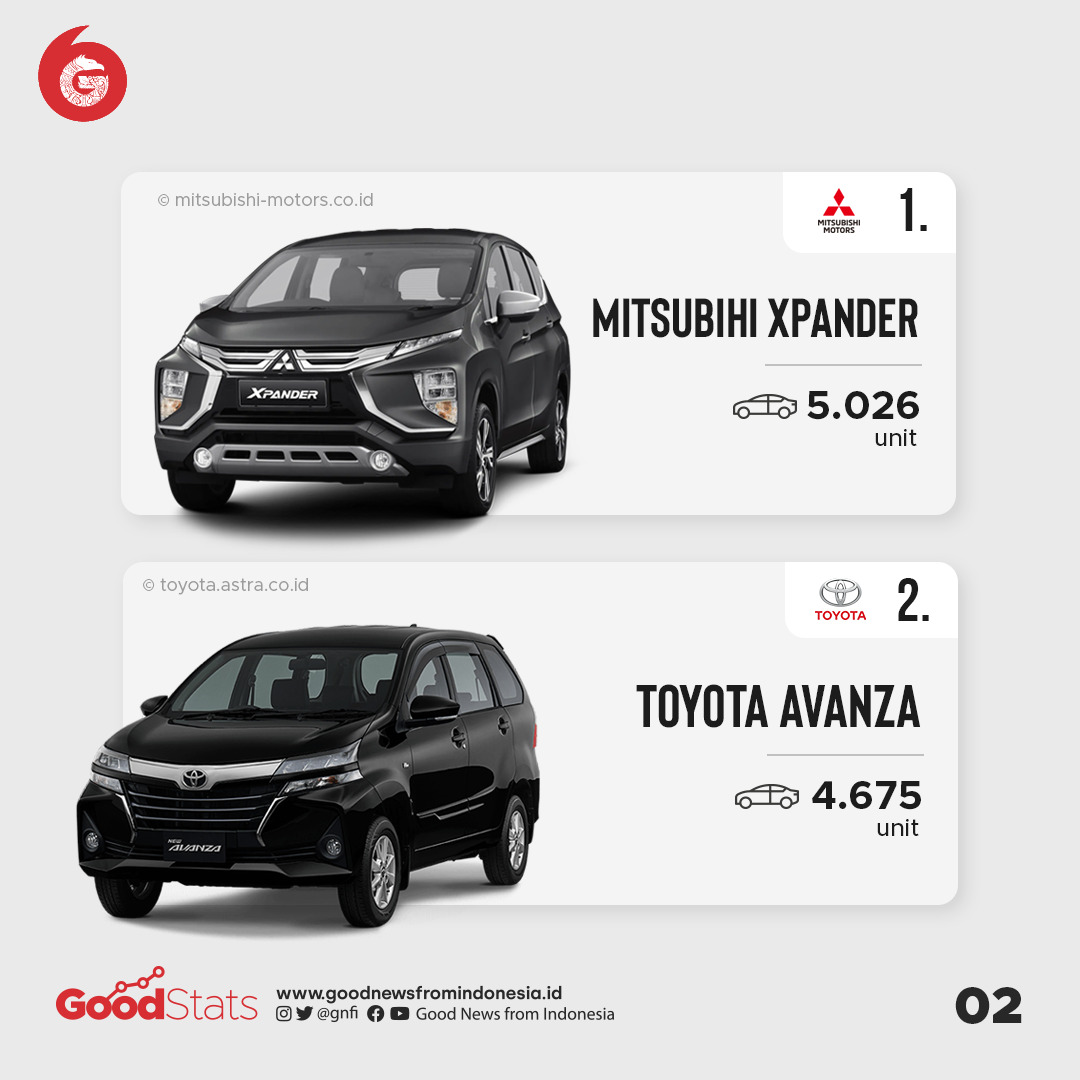 © mitsubishi-motors.co.id

MITSUBISHI MOTORS

1.

XPANDER

MITSUBIHI XPANDER

5.026 unit

© toyota.astra.co.id

TOYOTA

2.

NEW AVANZA

TOYOTA AVANZA

4.675 unit

GoodStats

www.goodnewsfromindonesia.id

@gnfi Good News from Indonesia

02