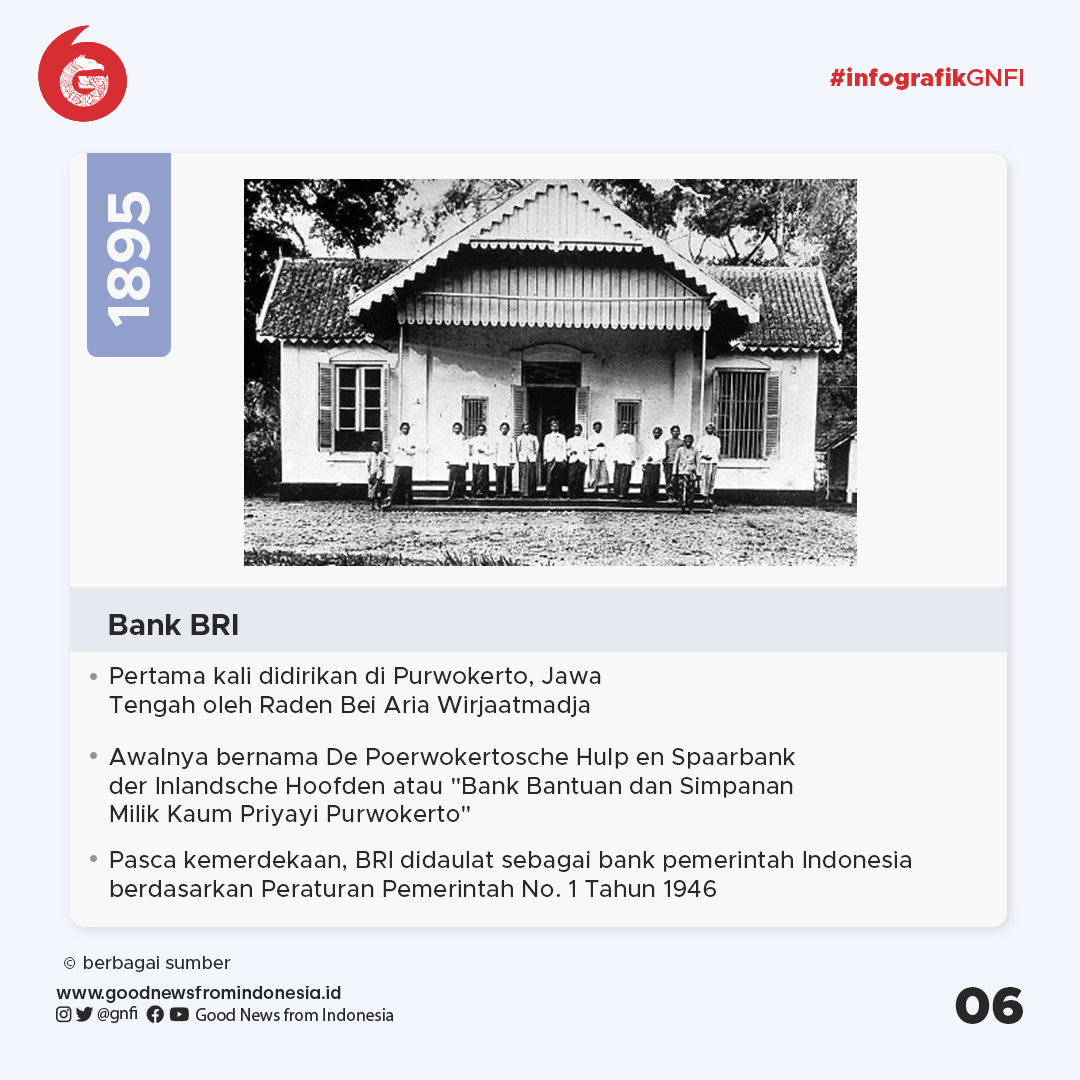 #infografikGNFI

1895

Bank BRI

• Pertama kali didirikan di Purwokerto, Jawa Tengah oleh Raden Bei Aria Wirjaatmadja

• Awalnya bernama De Poerwokertosche Hulp en Spaarbank der Inlandsche Hoofden atau "Bank Bantuan dan Simpanan Milik Kaum Priyayi Purwokerto"

• Pasca kemerdekaan, BRI didaulat sebagai bank pemerintah Indonesia berdasarkan Peraturan Pemerintah No. 1 Tahun 1946

© berbagai sumber

www.goodnewsfromindonesia.id
@gnfi Good News from Indonesia

06